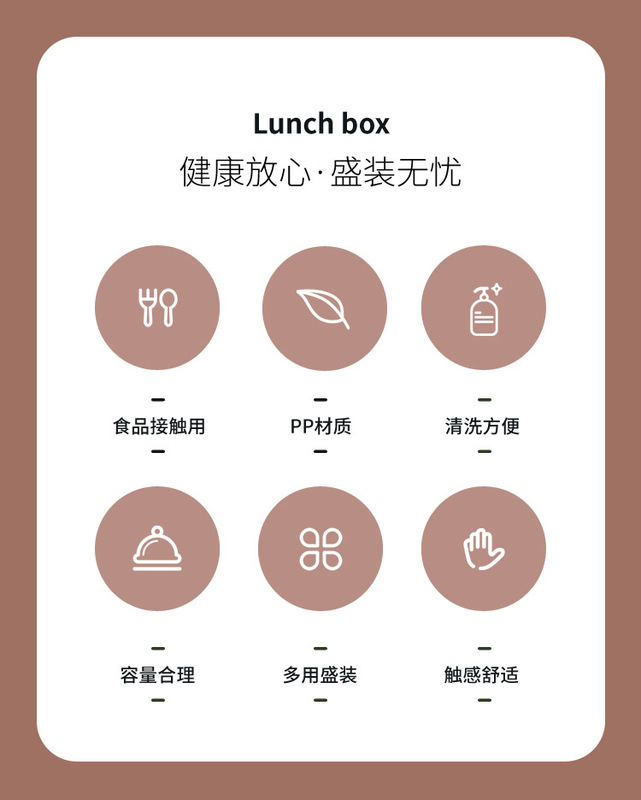 Lunch box
健康放心·盛装无忧

食品接触用

PP材质

清洗方便

容量合理

多用盛装

触感舒适