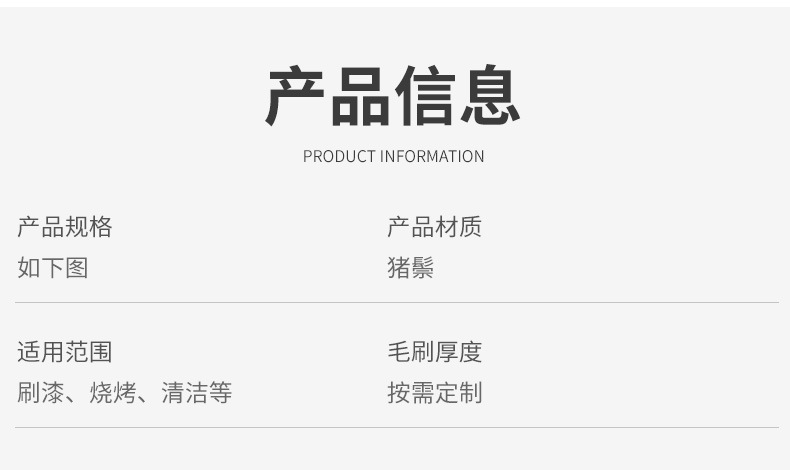 产品信息
PRODUCT INFORMATION

产品规格
如下图

产品材质
猪鬃

适用范围
刷漆、烧烤、清洁等

毛刷厚度
按需定制