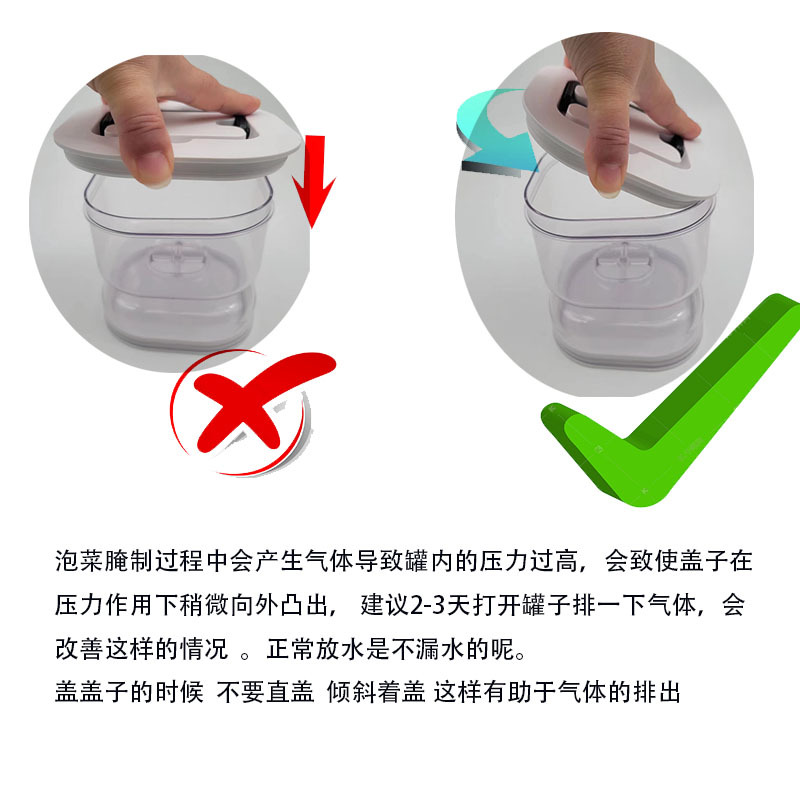 泡菜腌制过程中会产生气体导致罐内的压力过高，会致使盖子在压力作用下稍微向外凸出， 建议2-3天打开罐子排一下气体，会改善这样的情况 。正常放水是不漏水的呢。
盖盖子的时候 不要直盖 倾斜着盖 这样有助于气体的排出