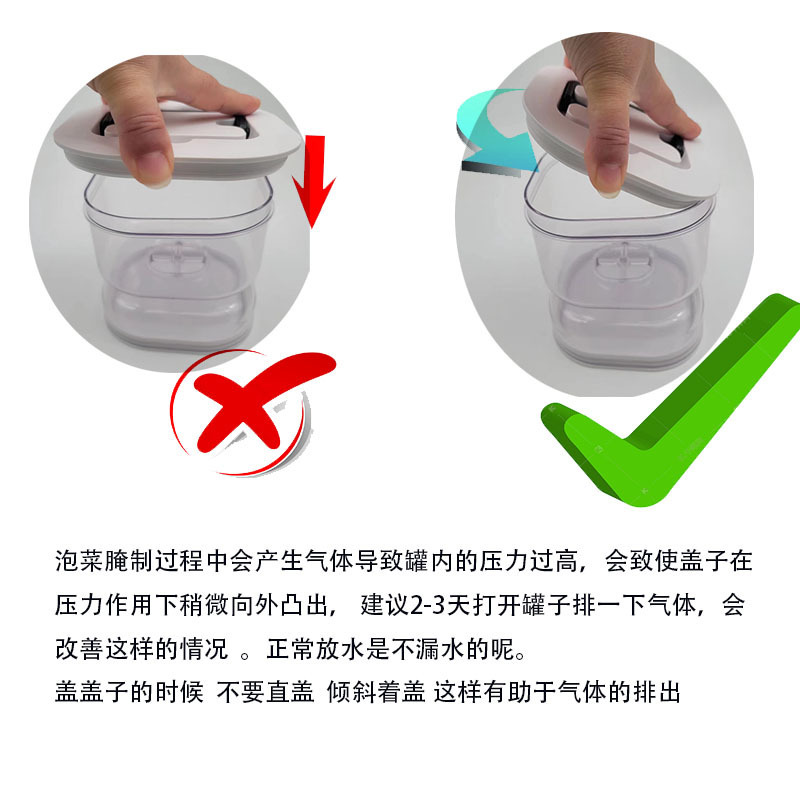 泡菜腌制过程中会产生气体导致罐内的压力过高，会致使盖子在压力作用下稍微向外凸出， 建议2-3天打开罐子排一下气体，会改善这样的情况 。正常放水是不漏水的呢。
盖盖子的时候 不要直盖 倾斜着盖 这样有助于气体的排出