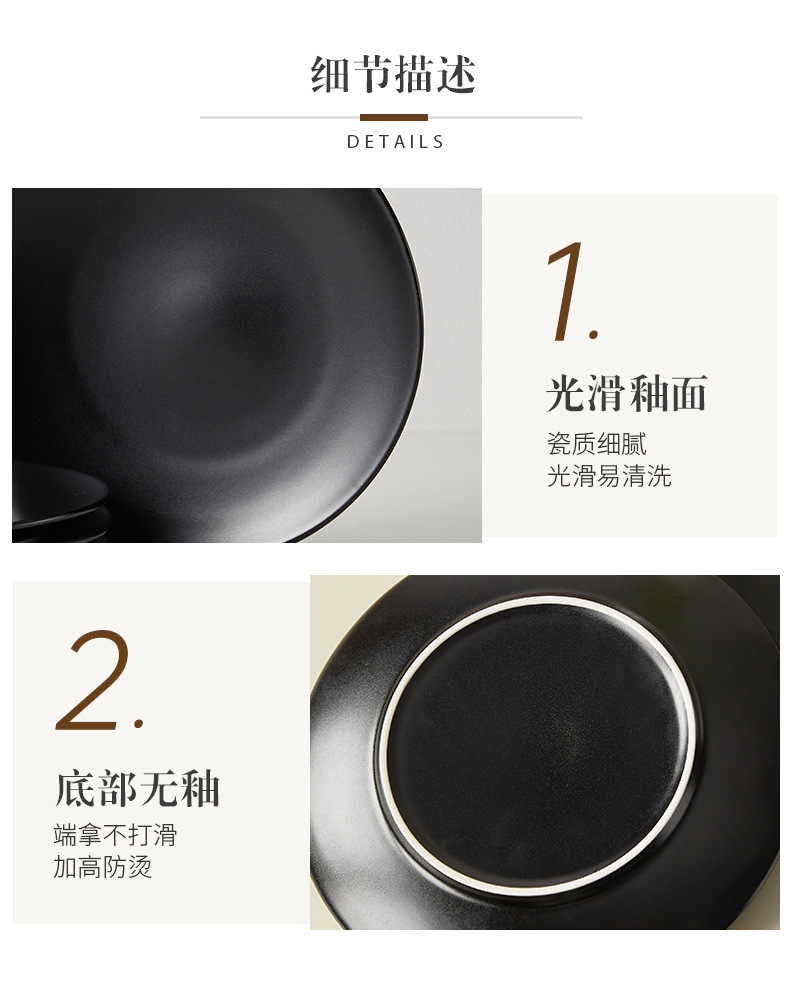 细节描述

DETAILS

1.

光滑釉面

瓷质细腻
光滑易清洗

2.

底部无釉

端拿不打滑
加高防烫