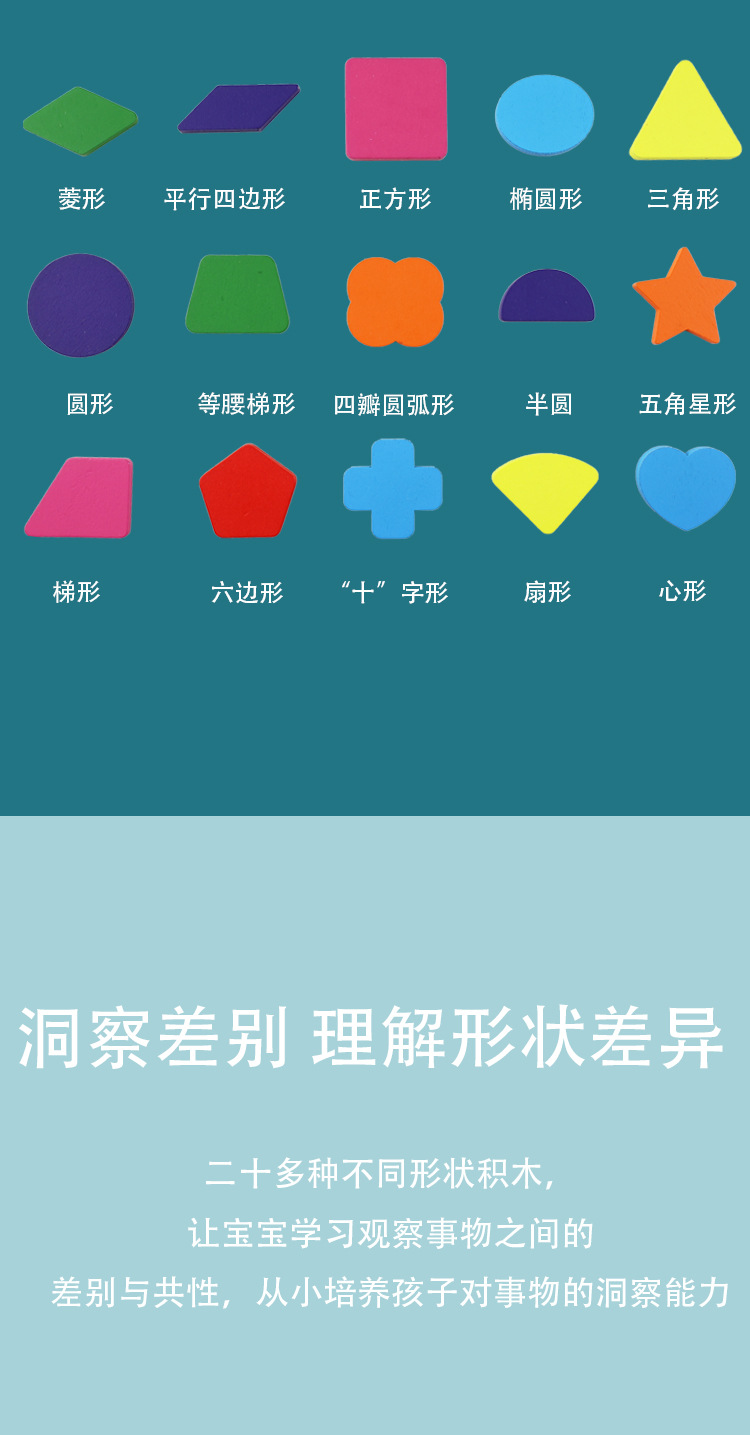 菱形 平行四边形 正方形 椭圆形 三角形

圆形 等腰梯形 四瓣圆弧形 半圆 五角星形

梯形 六边形 “十”字形 扇形 心形

洞察差别 理解形状差异

二十多种不同形状积木，

让宝宝学习观察事物之间的

差别与共性，从小培养孩子对事物的洞察能力