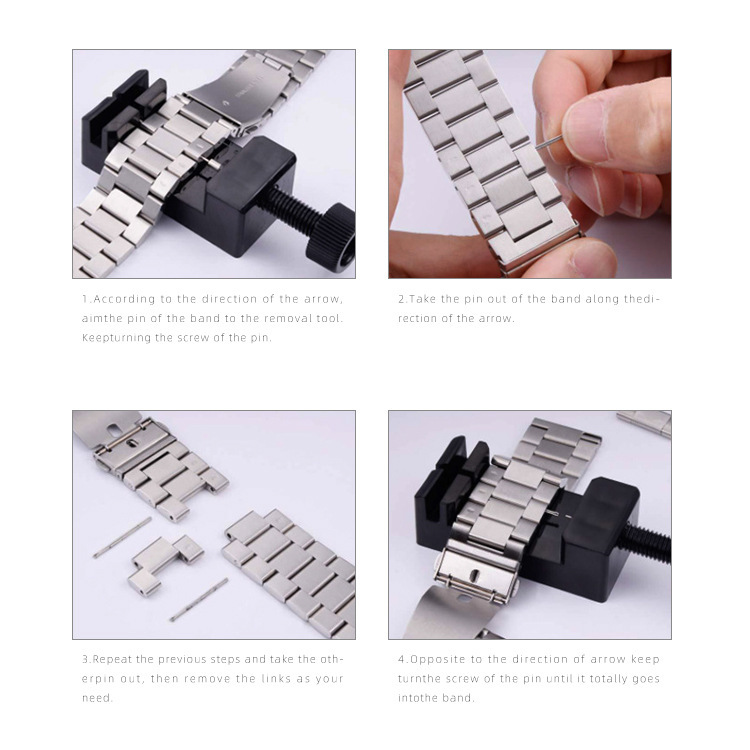 1.According to the direction of the arrow, aimthe pin of the band to the removal tool. Keepturning the screw of the pin.

2.Take the pin out of the band along thedirection of the arrow.

3.Repeat the previous steps and take the otherpin out, then remove the links as your need.

4.Opposite to the direction of arrow keep turnthe screw of the pin until it totally goes intothe band.