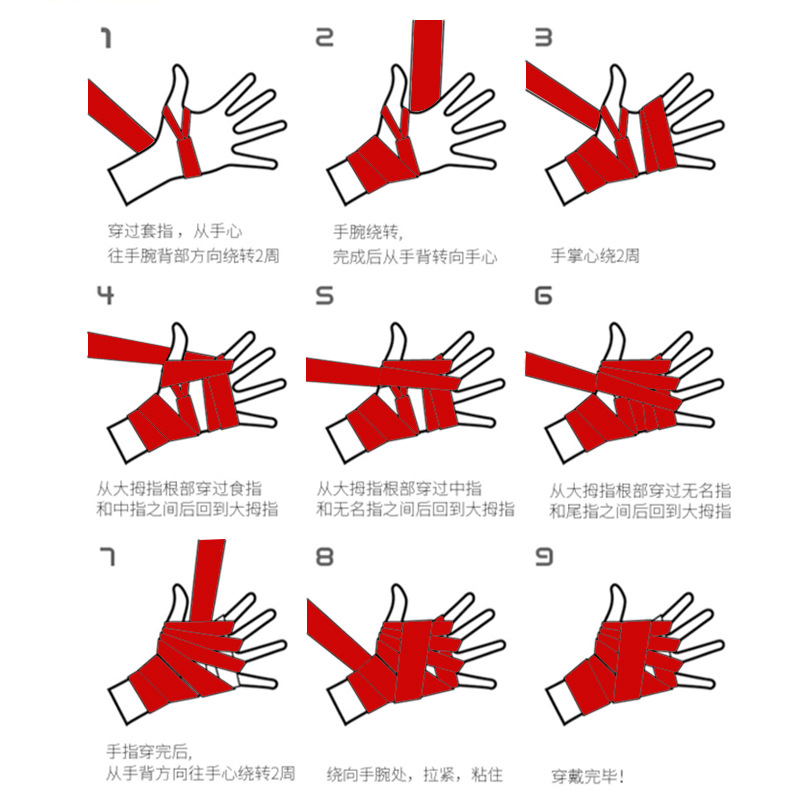 1

穿过套指，从手心
往手腕背部方向绕转2周

2

手腕绕转,
完成后从手背转向手心

3

手掌心绕2周

4

从大拇指根部穿过食指
和中指之间后回到大拇指

5

从大拇指根部穿过中指
和无名指之间后回到大拇指

6

从大拇指根部穿过无名指
和尾指之间后回到大拇指

7

手指穿完后,
从手背方向往手心绕转2周

8

绕向手腕处，拉紧，粘住

9

穿戴完毕!