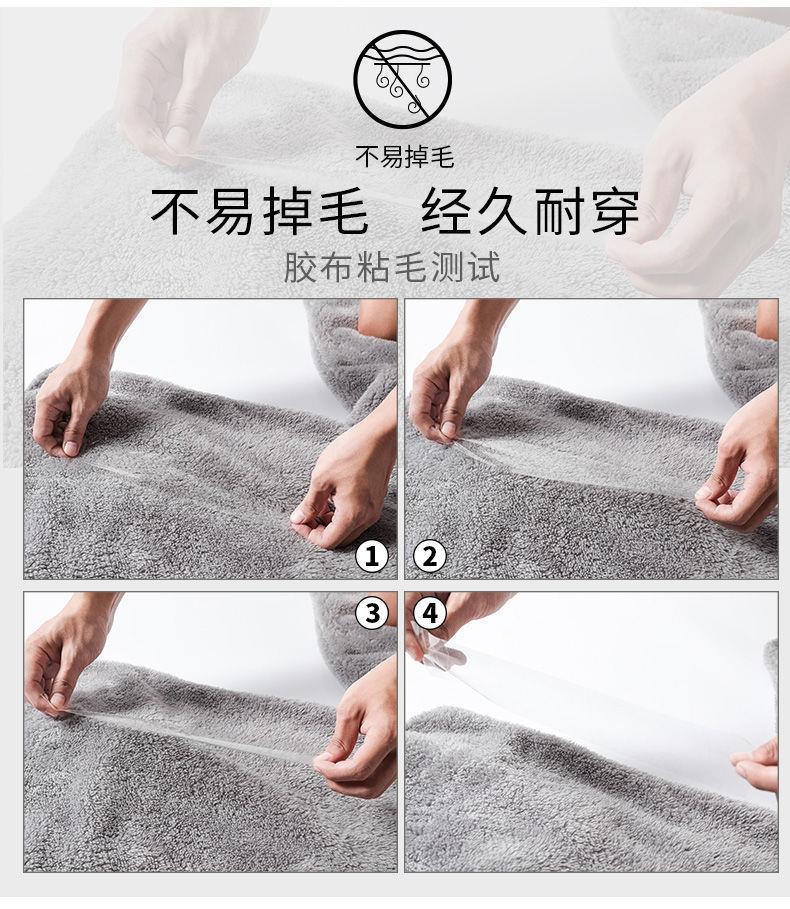 不易掉毛

不易掉毛　经久耐穿

胶布粘毛测试

1

2

3

4