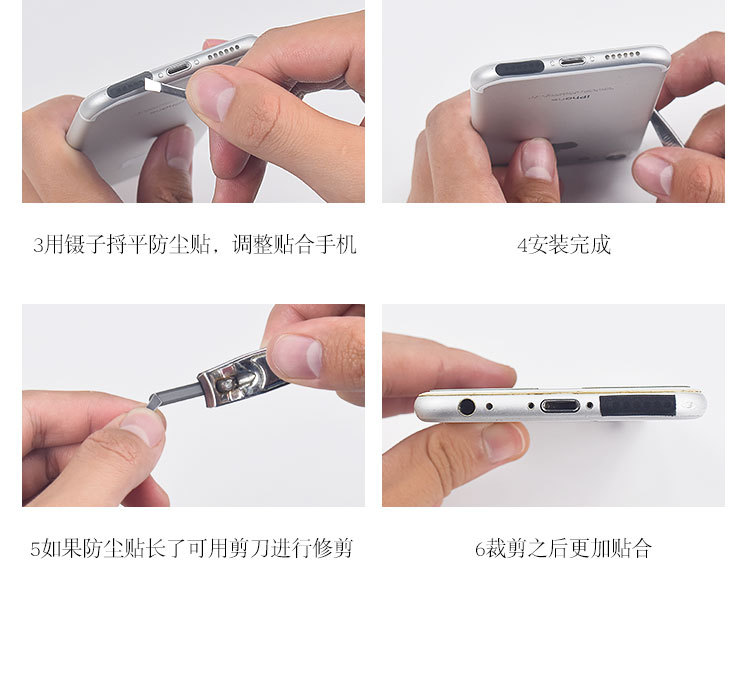 3用镊子捋平防尘贴，调整贴合手机

4安装完成

5如果防尘贴长了可用剪刀进行修剪

6裁剪之后更加贴合