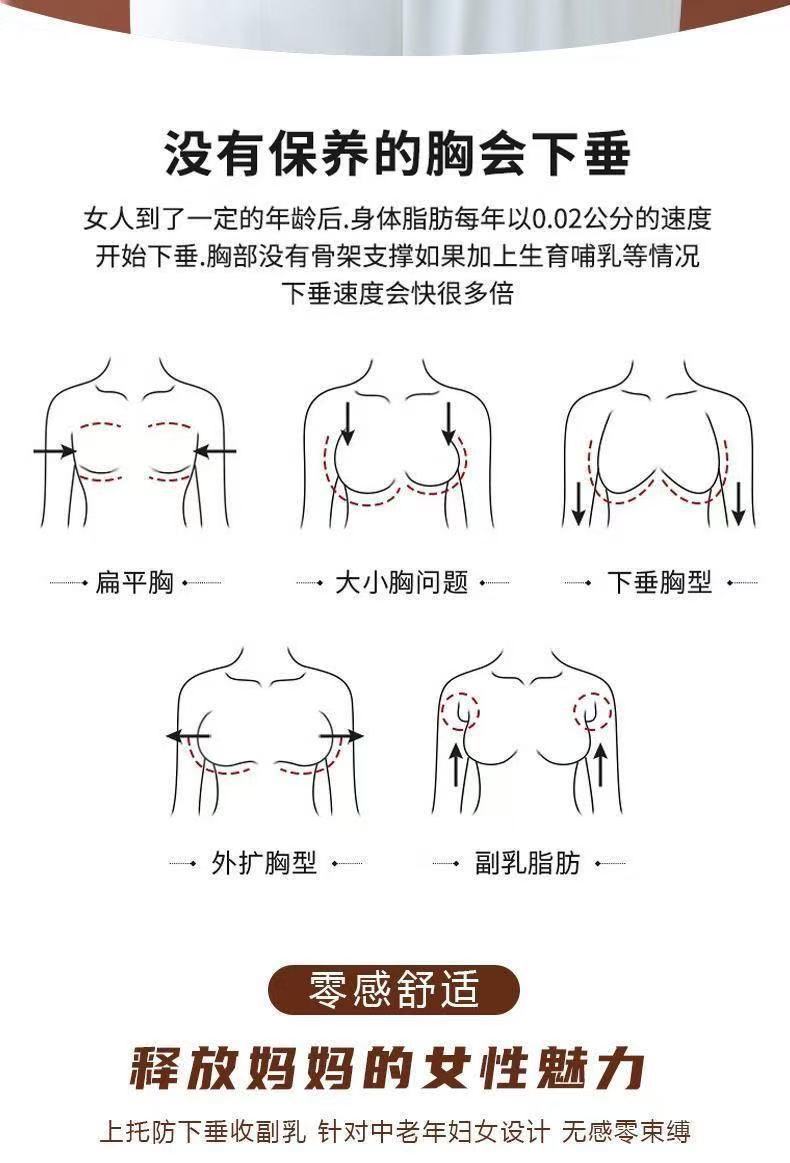 没有保养的胸会下垂

女人到了一定的年龄后.身体脂肪每年以0.02公分的速度开始下垂.胸部没有骨架支撑如果加上生育哺乳等情况下垂速度会快很多倍

扁平胸

大小胸问题

下垂胸型

外扩胸型

副乳脂肪

零感舒适

释放妈妈的女性魅力

上托防下垂收副乳 针对中老年妇女设计 无感零束缚