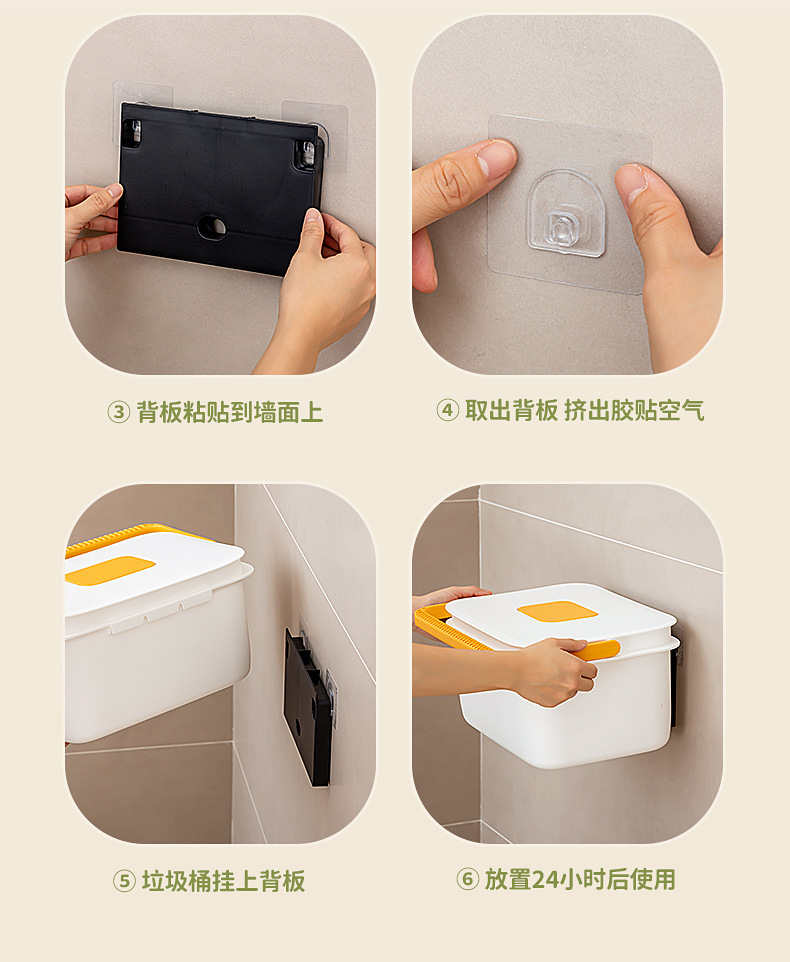 ③ 背板粘贴到墙面上

④ 取出背板 挤出胶贴空气

⑤ 垃圾桶挂上背板

⑥ 放置24小时后使用