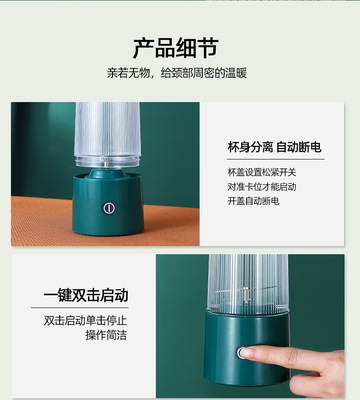 产品细节

亲若无物，给颈部周密的温暖

杯身分离 自动断电

杯盖设置松紧开关
对准卡位才能启动
开盖自动断电

一键双击启动

双击启动单击停止
操作简洁