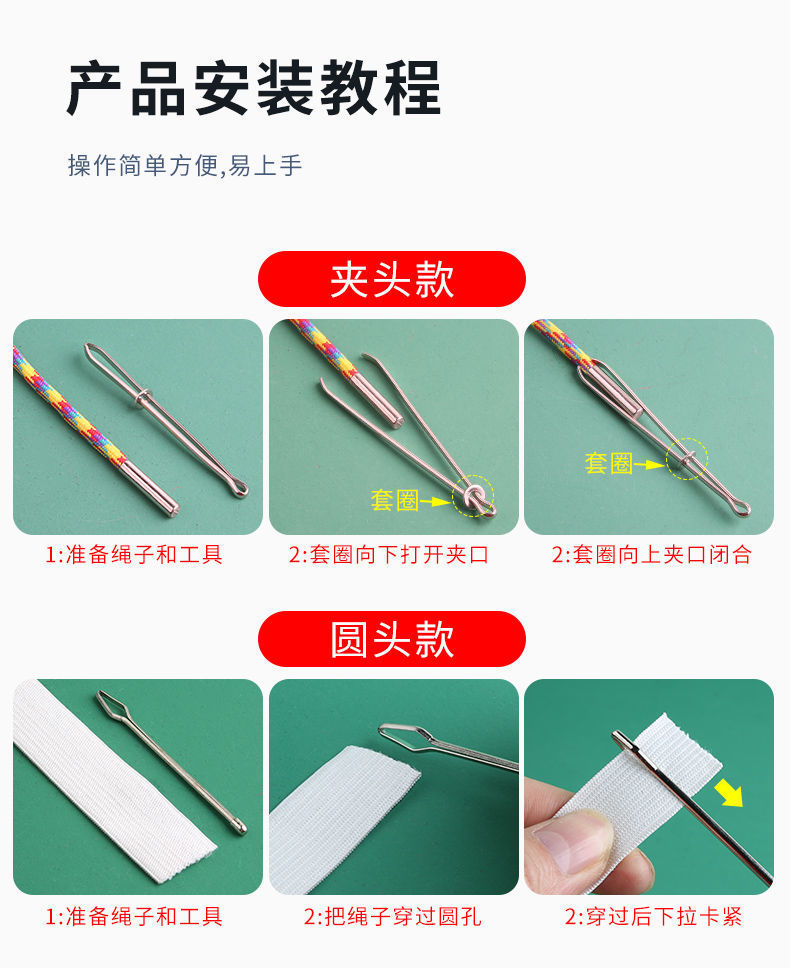 产品安装教程

操作简单方便,易上手

夹头款

套圈

套圈

1:准备绳子和工具

2:套圈向下打开夹口

2:套圈向上夹口闭合

圆头款

1:准备绳子和工具

2:把绳子穿过圆孔

2:穿过后下拉卡紧