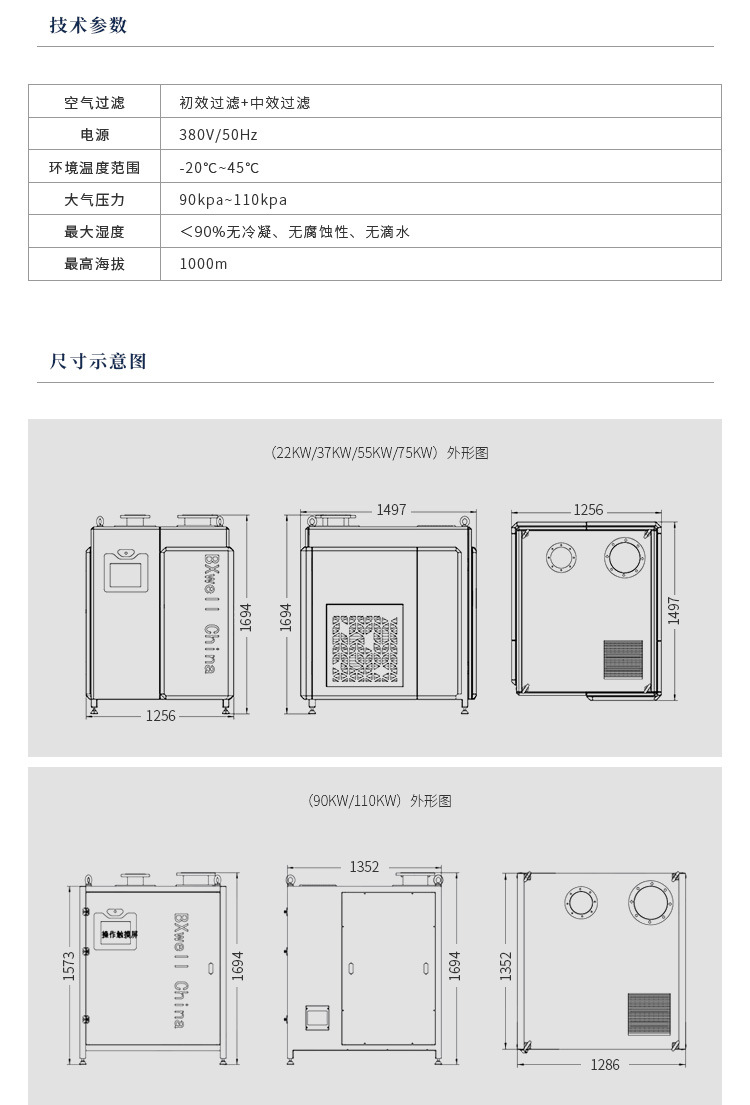 技术参数

| 空气过滤 | 初效过滤+中效过滤 |
|---|---|
| 电源 | 380V/50Hz |
| 环境温度范围 | -20℃~45℃ |
| 大气压力 | 90kpa~110kpa |
| 最大湿度 | ＜90%无冷凝、无腐蚀性、无滴水 |
| 最高海拔 | 1000m |

尺寸示意图

（22KW/37KW/55KW/75KW）外形图

BXwell China

1694

1256

1497

1694

1256

1497

（90KW/110KW）外形图

操作触摸屏

BXwell China

1573

1694

1352

1694

1352

1286