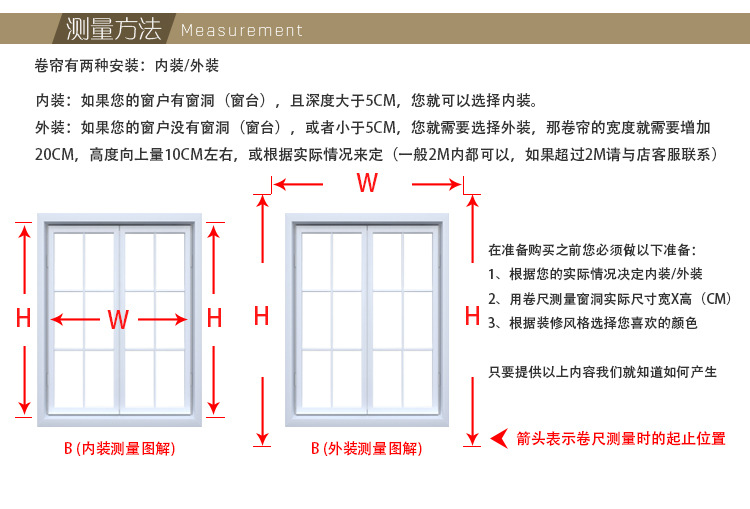 测量方法 Measurement

卷帘有两种安装：内装/外装

内装：如果您的窗户有窗洞（窗台），且深度大于5CM，您就可以选择内装。

外装：如果您的窗户没有窗洞（窗台），或者小于5CM，您就需要选择外装，那卷帘的宽度就需要增加20CM，高度向上量10CM左右，或根据实际情况来定（一般2M内都可以，如果超过2M请与店客服联系）

H W H

B (内装测量图解)

W

H H

B (外装测量图解)

在准备购买之前您必须做以下准备：
1、根据您的实际情况决定内装/外装
2、用卷尺测量窗洞实际尺寸宽X高（CM）
3、根据装修风格选择您喜欢的颜色

只要提供以上内容我们就知道如何产生

箭头表示卷尺测量时的起止位置