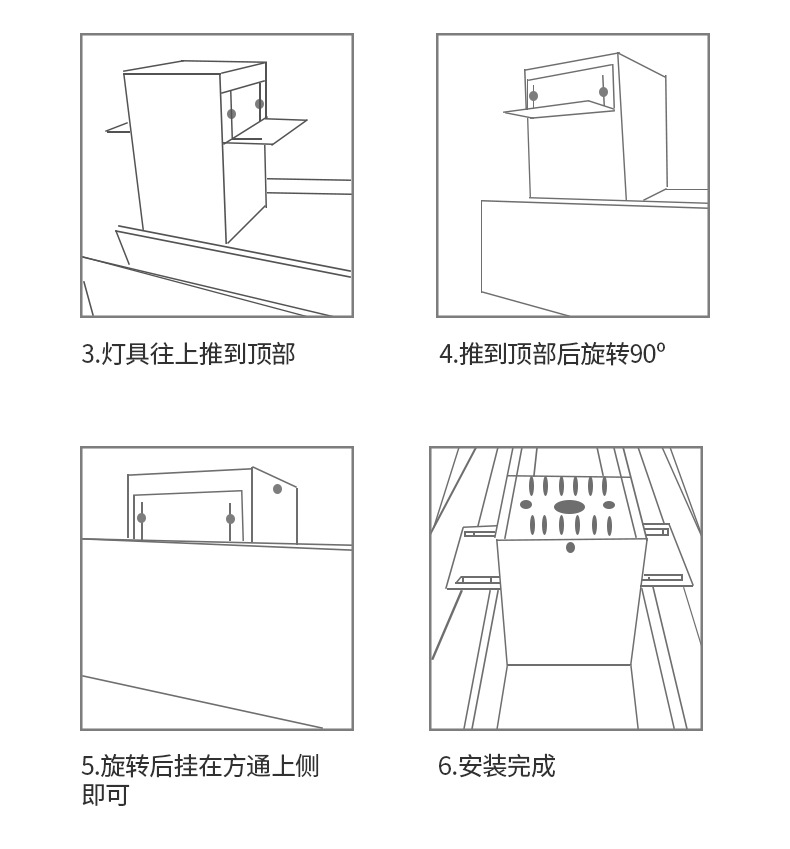 3.灯具往上推到顶部

4.推到顶部后旋转90°

5.旋转后挂在方通上侧即可

6.安装完成