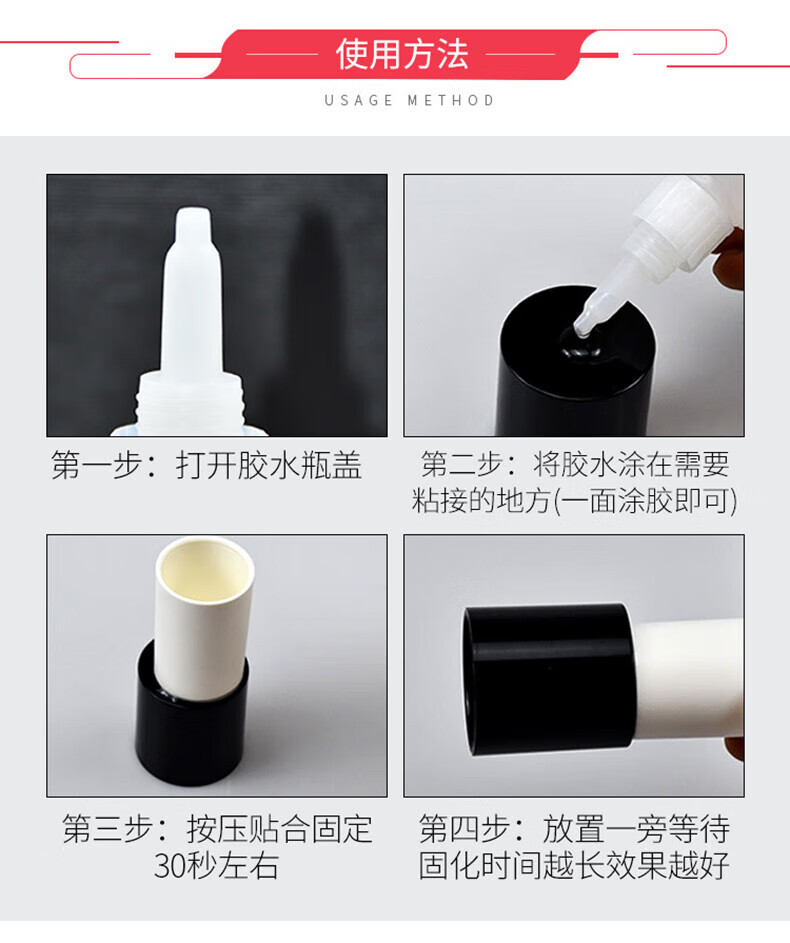 使用方法
USAGE METHOD

第一步：打开胶水瓶盖

第二步：将胶水涂在需要粘接的地方(一面涂胶即可)

第三步：按压贴合固定30秒左右

第四步：放置一旁等待固化时间越长效果越好