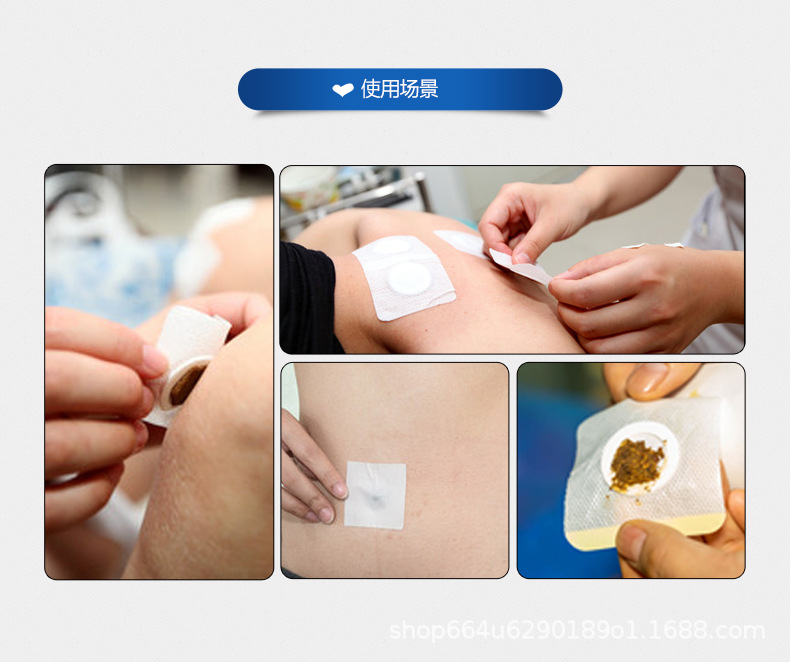 使用场景

shop664u6290189o1.1688.com