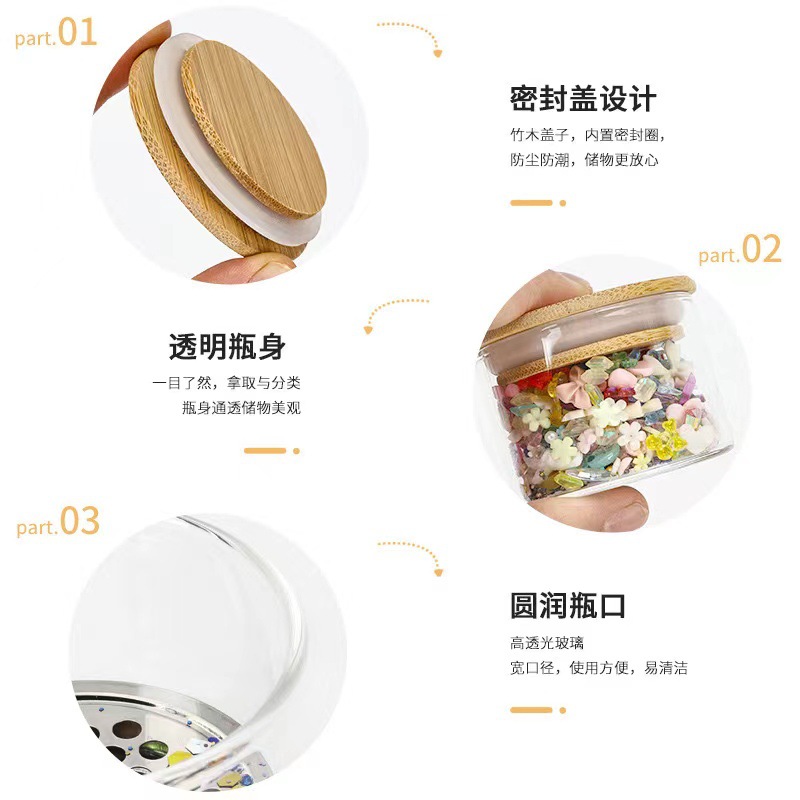 part.01

密封盖设计

竹木盖子，内置密封圈，
防尘防潮，储物更放心

part.02

透明瓶身

一目了然，拿取与分类
瓶身通透储物美观

part.03

圆润瓶口

高透光玻璃
宽口径，使用方便，易清洁