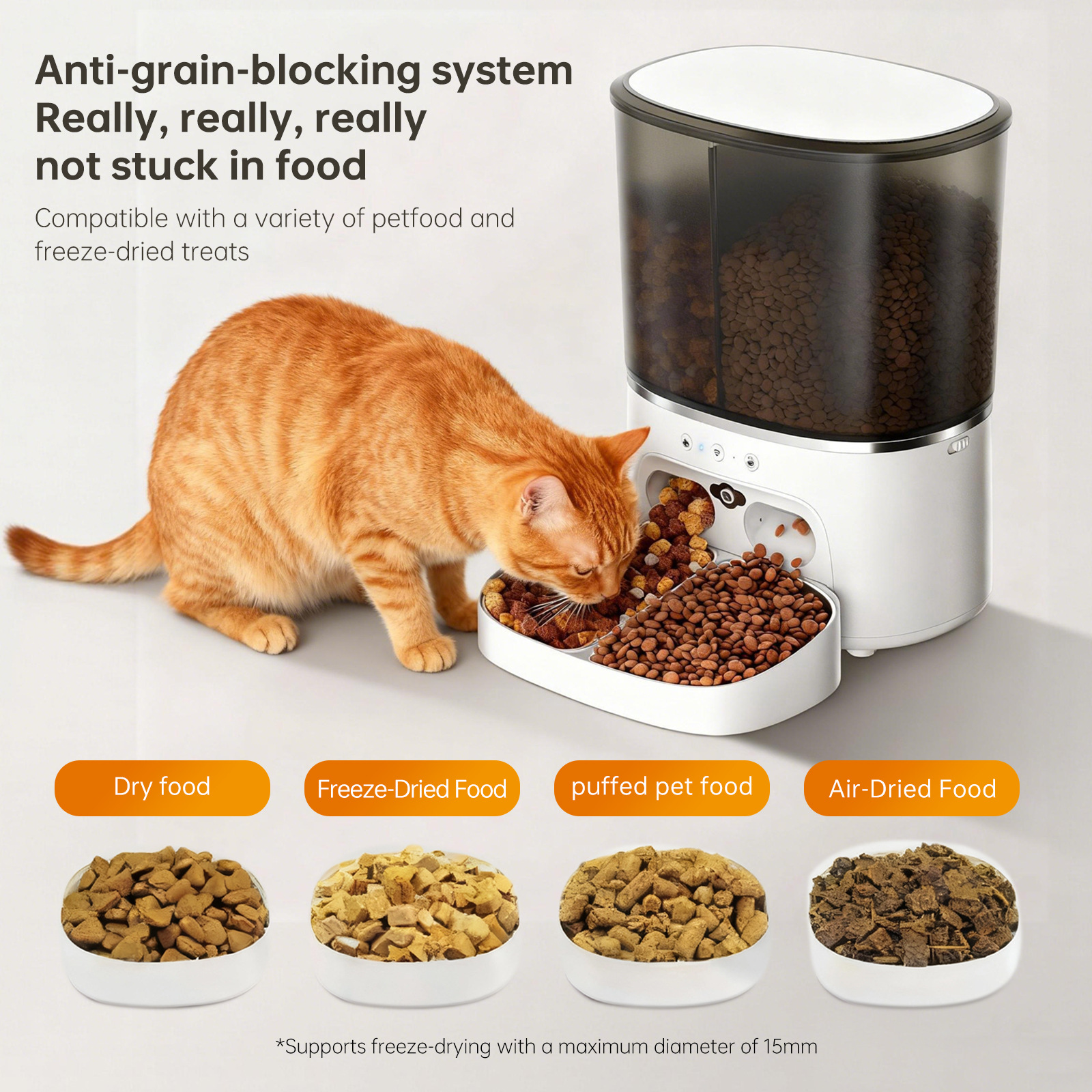 Anti-grain-blocking system
Really, really, really
not stuck in food

Compatible with a variety of petfood and freeze-dried treats

Dry food

Freeze-Dried Food

puffed pet food

Air-Dried Food

*Supports freeze-drying with a maximum diameter of 15mm