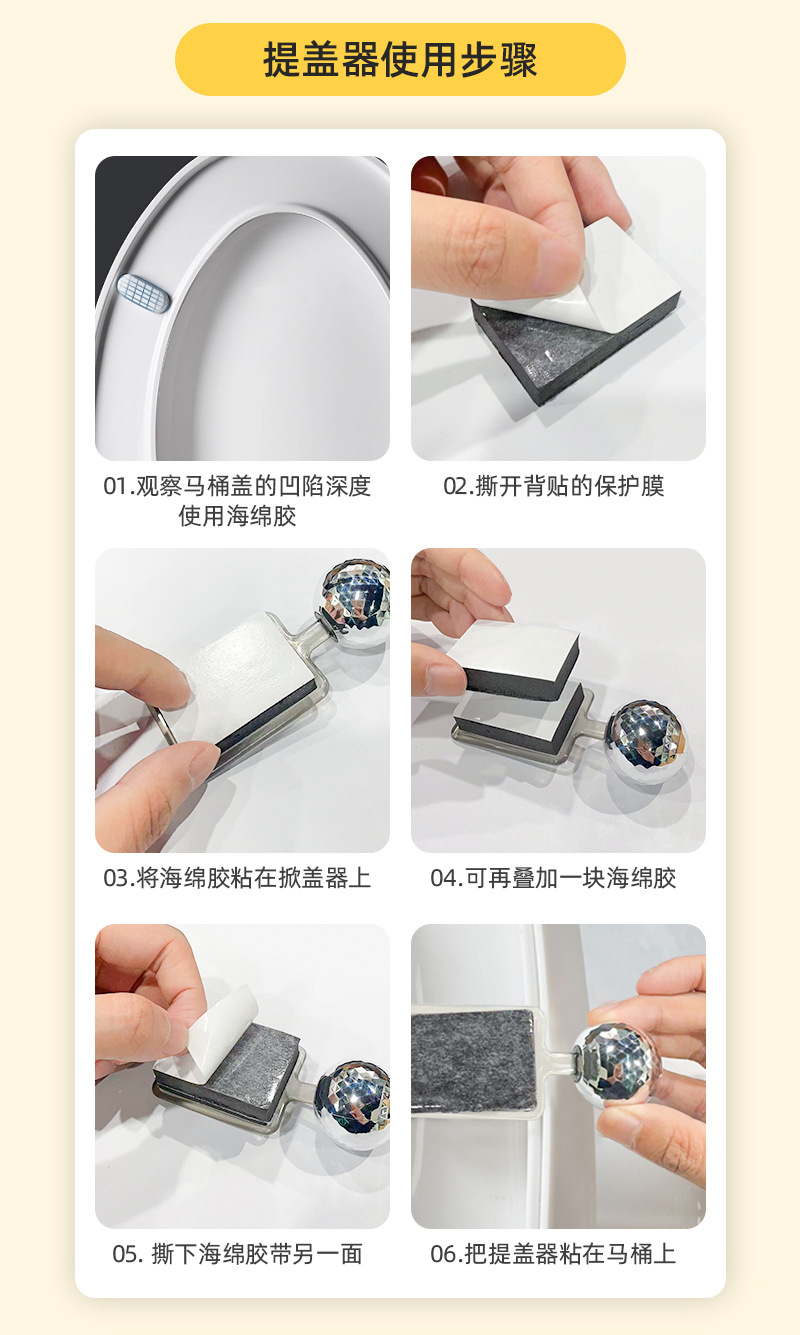 提盖器使用步骤

01.观察马桶盖的凹陷深度使用海绵胶

02.撕开背贴的保护膜

03.将海绵胶粘在掀盖器上

04.可再叠加一块海绵胶

05. 撕下海绵胶带另一面

06.把提盖器粘在马桶上