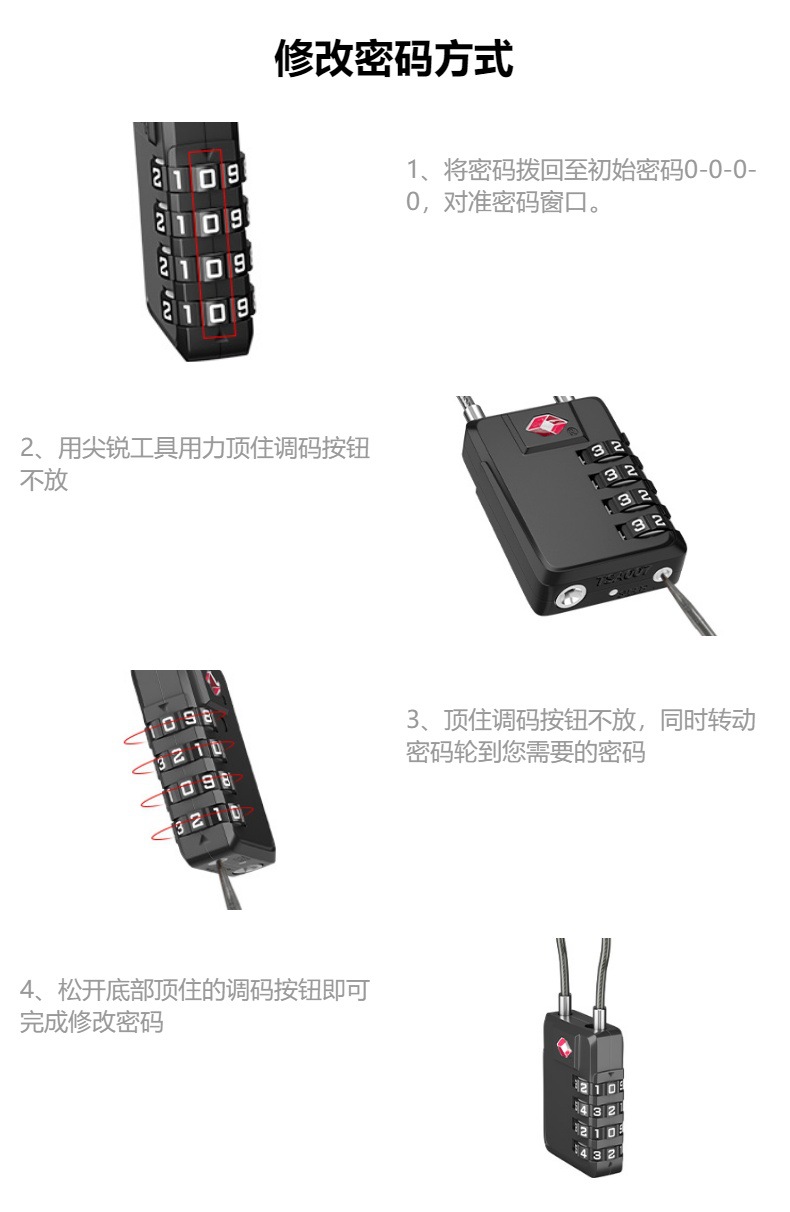 修改密码方式

1、将密码拨回至初始密码0-0-0-0，对准密码窗口。

2、用尖锐工具用力顶住调码按钮不放

3、顶住调码按钮不放，同时转动密码轮到您需要的密码

4、松开底部顶住的调码按钮即可完成修改密码