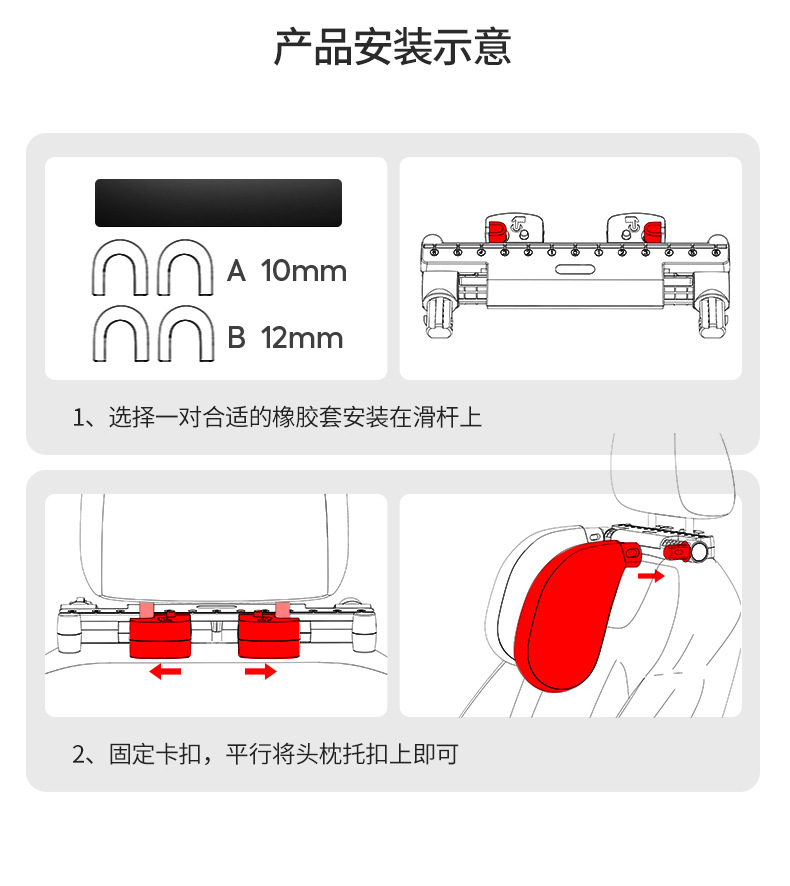 产品安装示意

A 10mm

B 12mm

1、选择一对合适的橡胶套安装在滑杆上

2、固定卡扣，平行将头枕托扣上即可