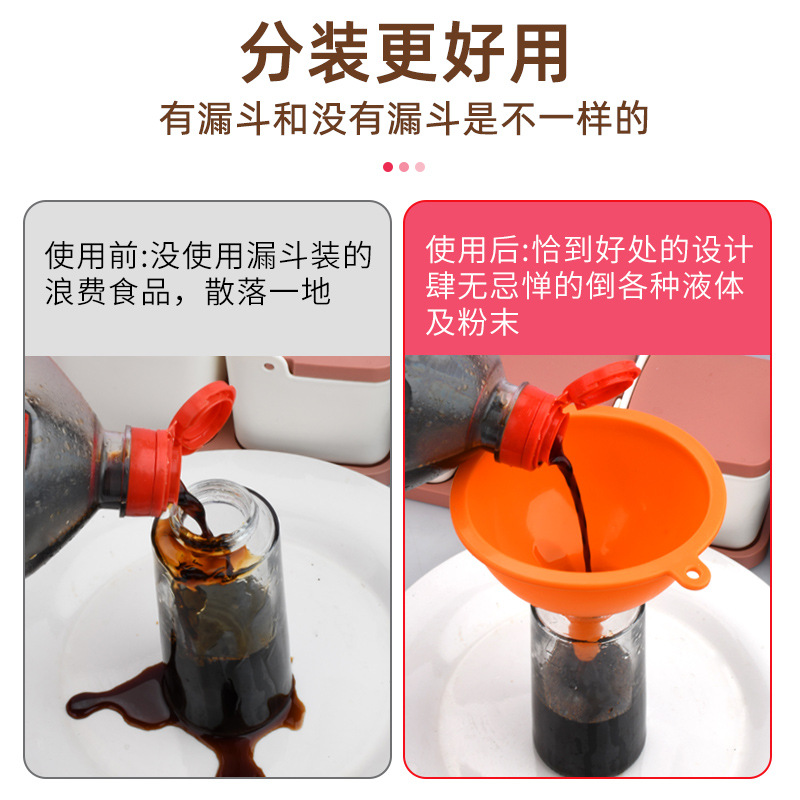 分装更好用

有漏斗和没有漏斗是不一样的

使用前:没使用漏斗装的浪费食品，散落一地

使用后:恰到好处的设计肆无忌惮的倒各种液体及粉末