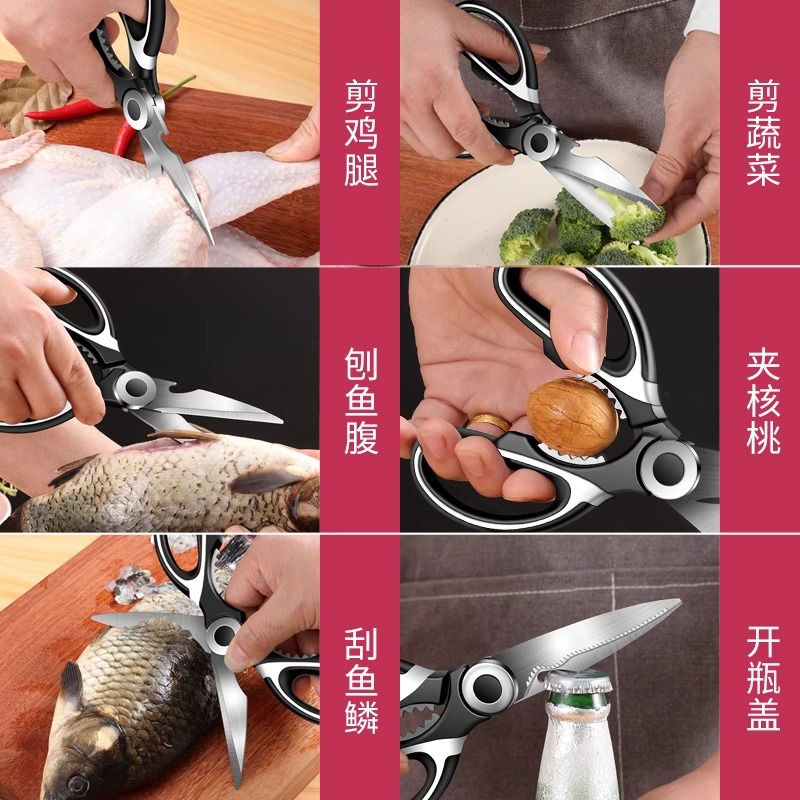 剪鸡腿

剪蔬菜

刨鱼腹

夹核桃

刮鱼鳞

开瓶盖