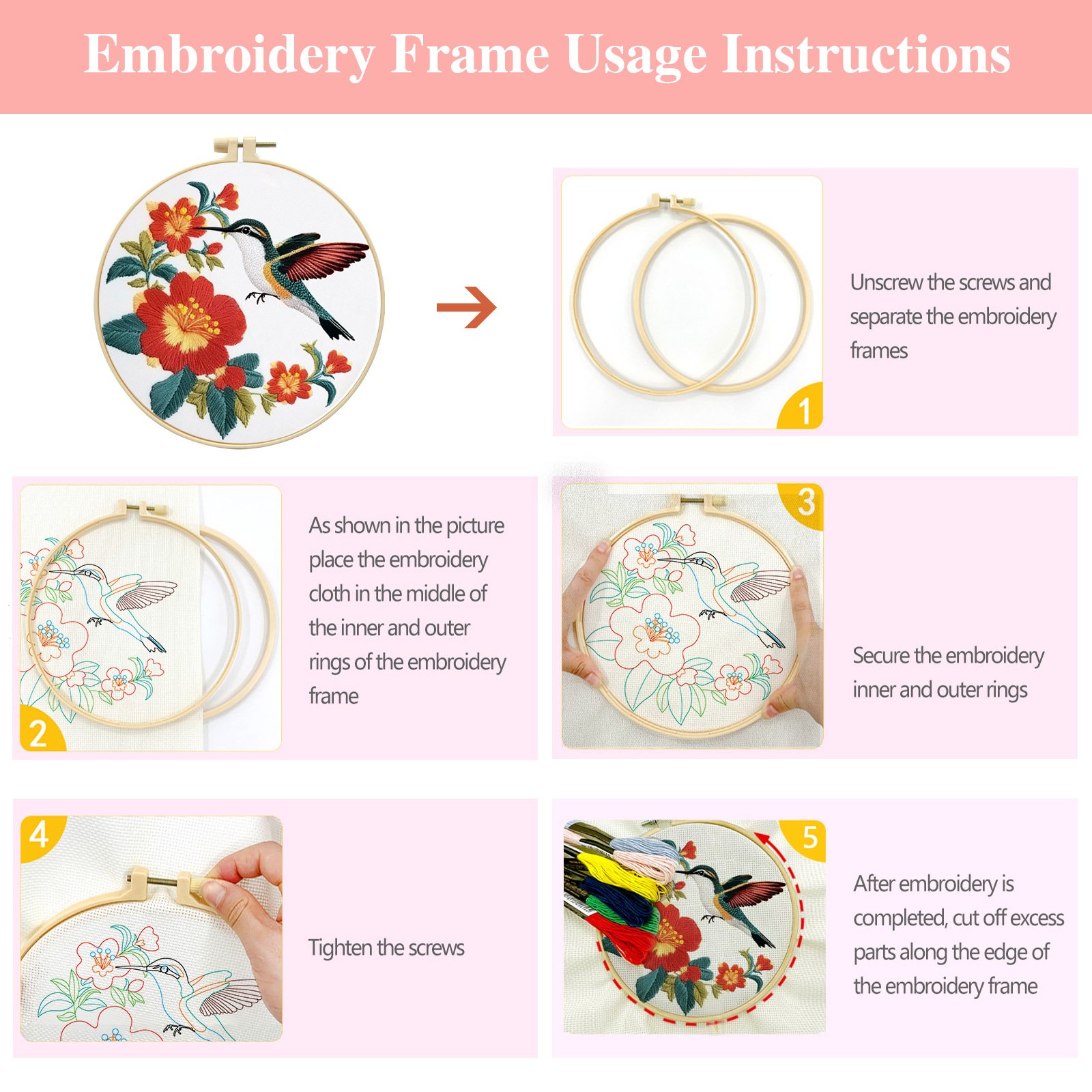 Embroidery Frame Usage Instructions

1

Unscrew the screws and separate the embroidery frames

2

As shown in the picture place the embroidery cloth in the middle of the inner and outer rings of the embroidery frame

3

Secure the embroidery inner and outer rings

4

Tighten the screws

5

After embroidery is completed, cut off excess parts along the edge of the embroidery frame