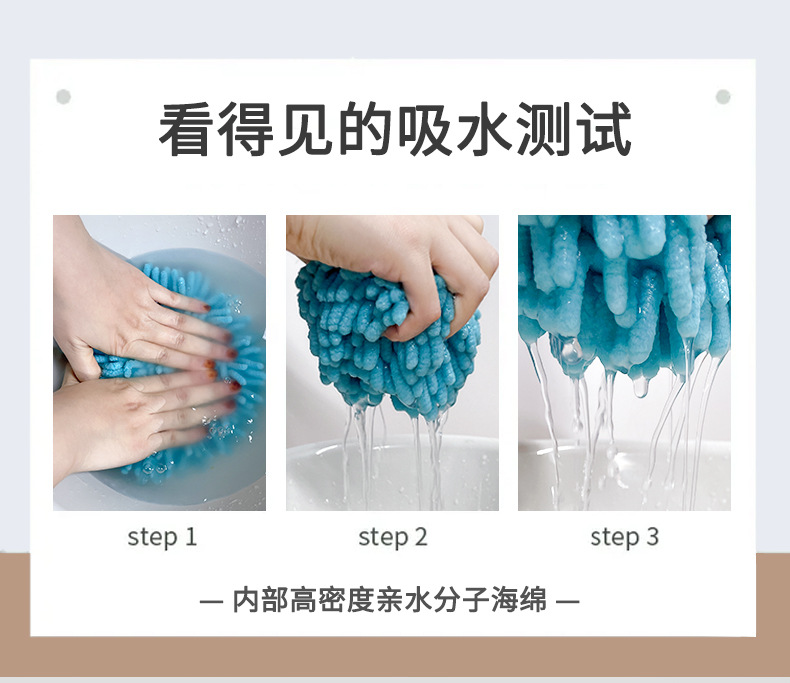 看得见的吸水测试

step 1

step 2

step 3

— 内部高密度亲水分子海绵 —