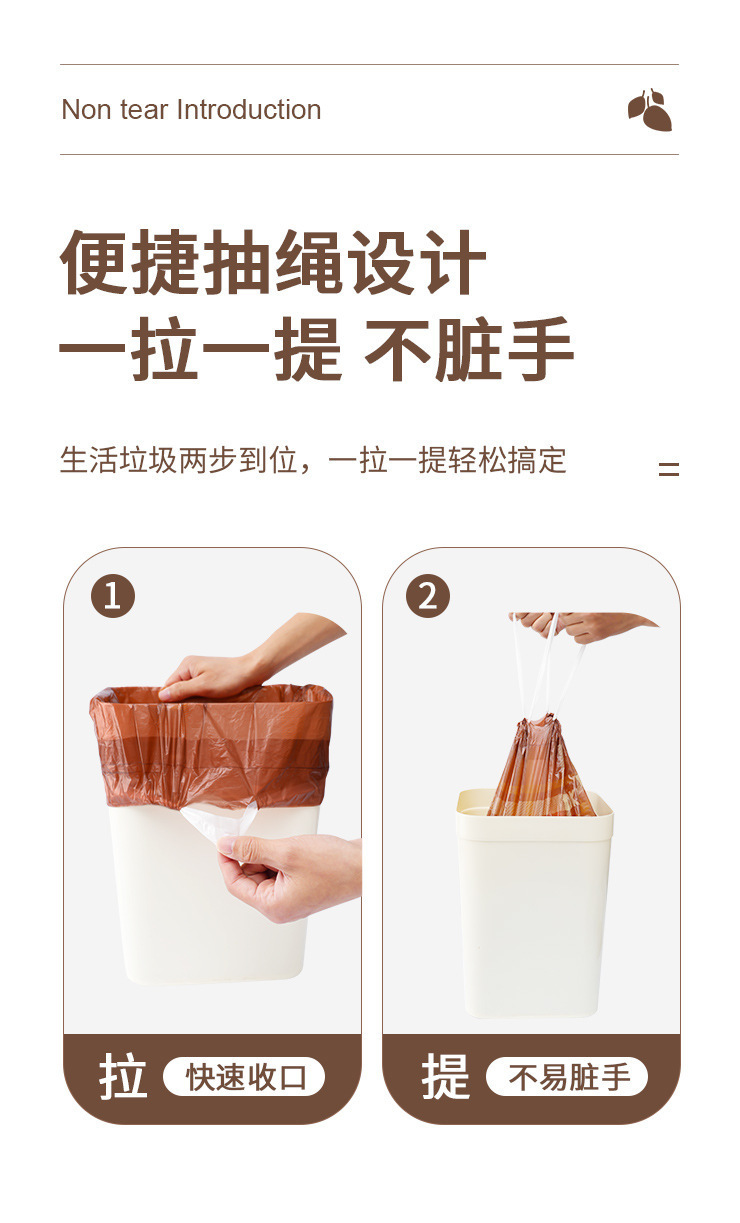 Non tear Introduction

便捷抽绳设计
一拉一提 不脏手

生活垃圾两步到位，一拉一提轻松搞定

1

拉 快速收口

2

提 不易脏手