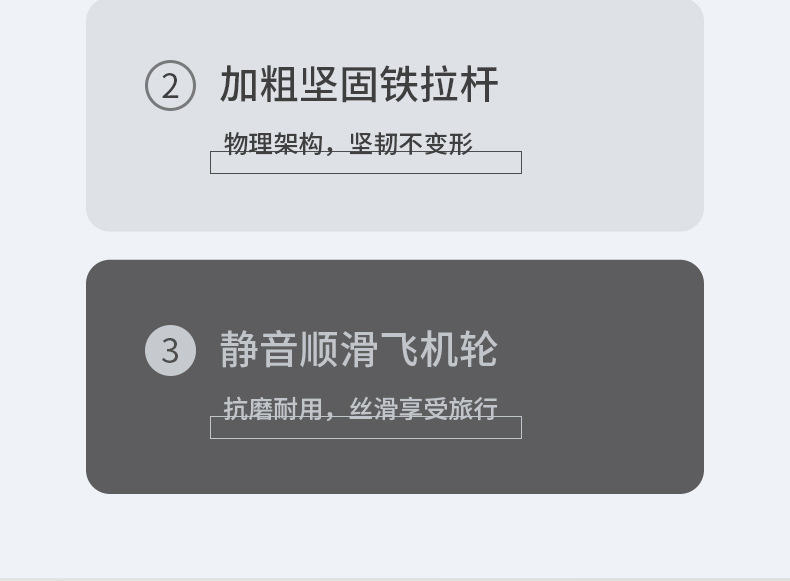 2 加粗坚固铁拉杆

物理架构，坚韧不变形

3 静音顺滑飞机轮

抗磨耐用，丝滑享受旅行