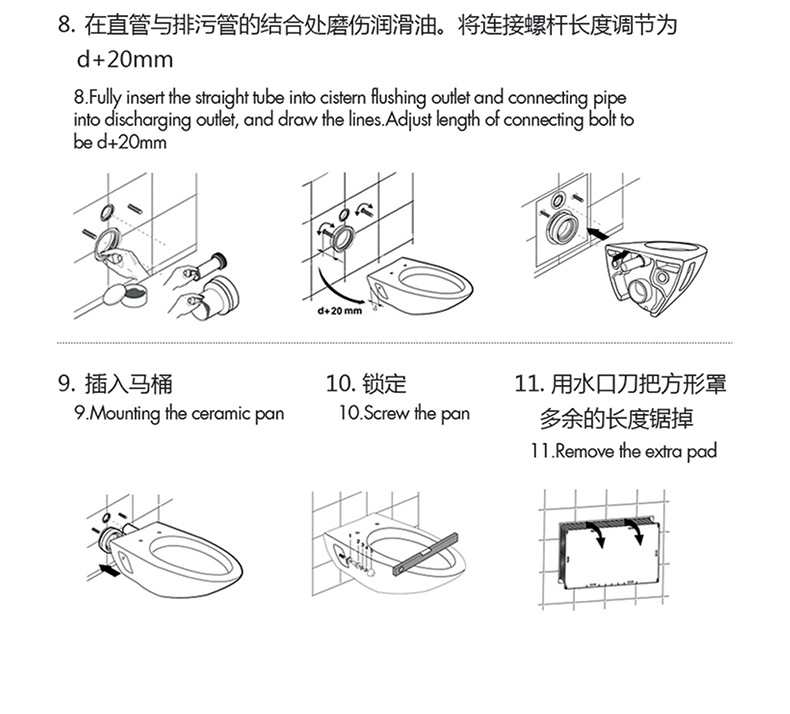 8. 在直管与排污管的结合处磨伤润滑油。将连接螺杆长度调节为 d+20mm

8.Fully insert the straight tube into cistern flushing outlet and connecting pipe into discharging outlet, and draw the lines.Adjust length of connecting bolt to be d+20mm

d+20 mm

9. 插入马桶
9.Mounting the ceramic pan

10. 锁定
10.Screw the pan

11. 用水口刀把方形罩多余的长度锯掉
11.Remove the extra pad