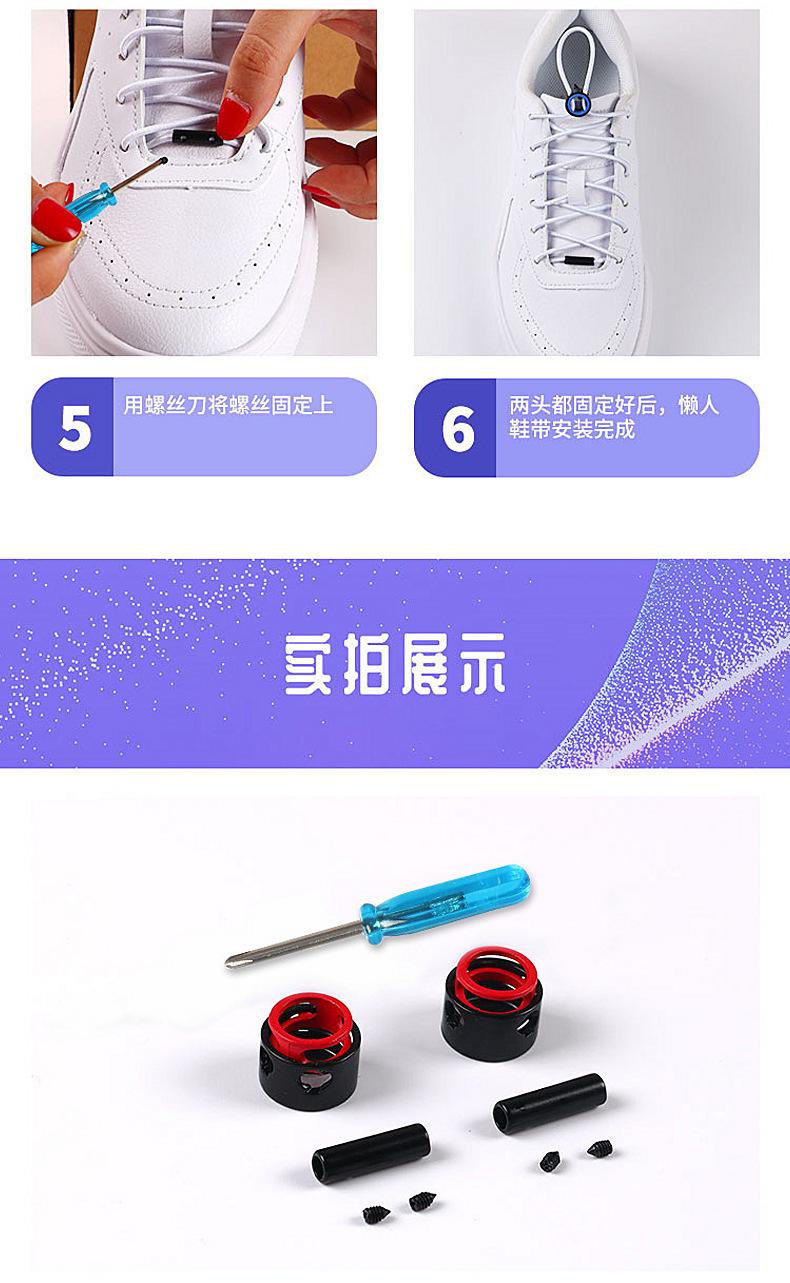 5 用螺丝刀将螺丝固定上

6 两头都固定好后，懒人鞋带安装完成

实拍展示