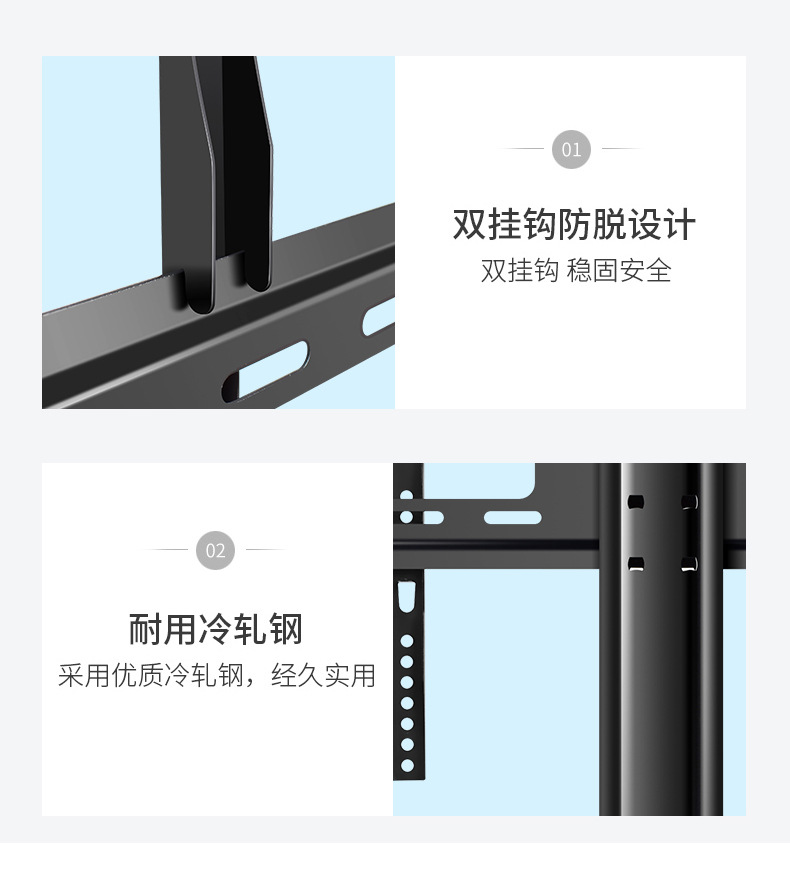 01

双挂钩防脱设计

双挂钩 稳固安全

02

耐用冷轧钢

采用优质冷轧钢，经久实用