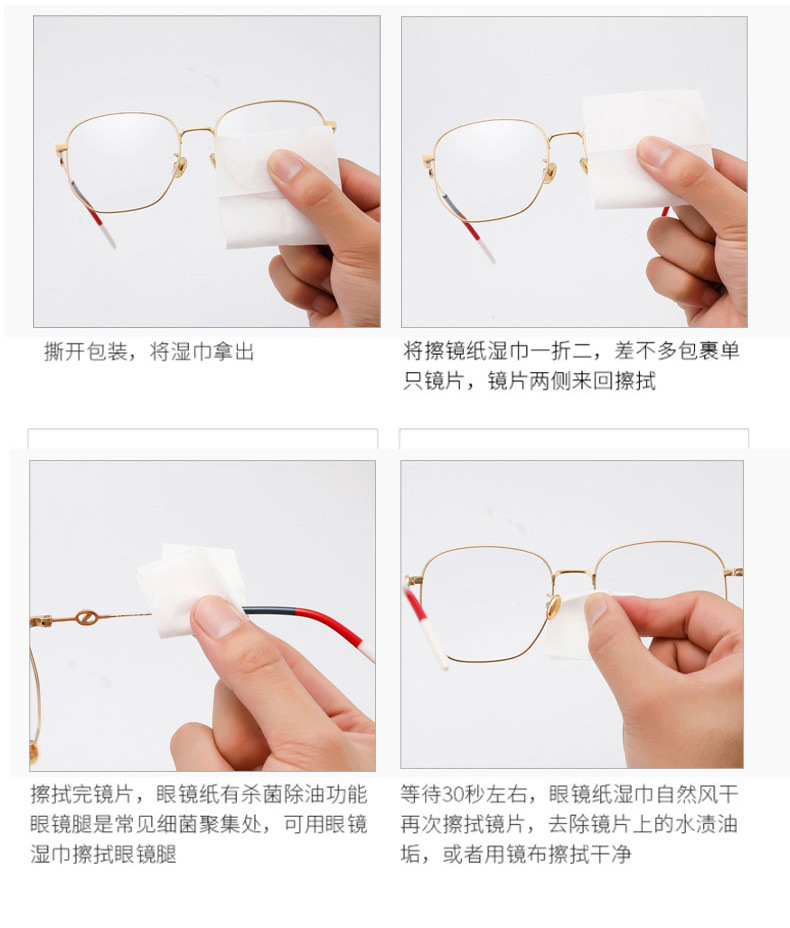 撕开包装，将湿巾拿出

将擦镜纸湿巾一折二，差不多包裹单只镜片，镜片两侧来回擦拭

擦拭完镜片，眼镜纸有杀菌除油功能眼镜腿是常见细菌聚集处，可用眼镜湿巾擦拭眼镜腿

等待30秒左右，眼镜纸湿巾自然风干再次擦拭镜片，去除镜片上的水渍油垢，或者用镜布擦拭干净