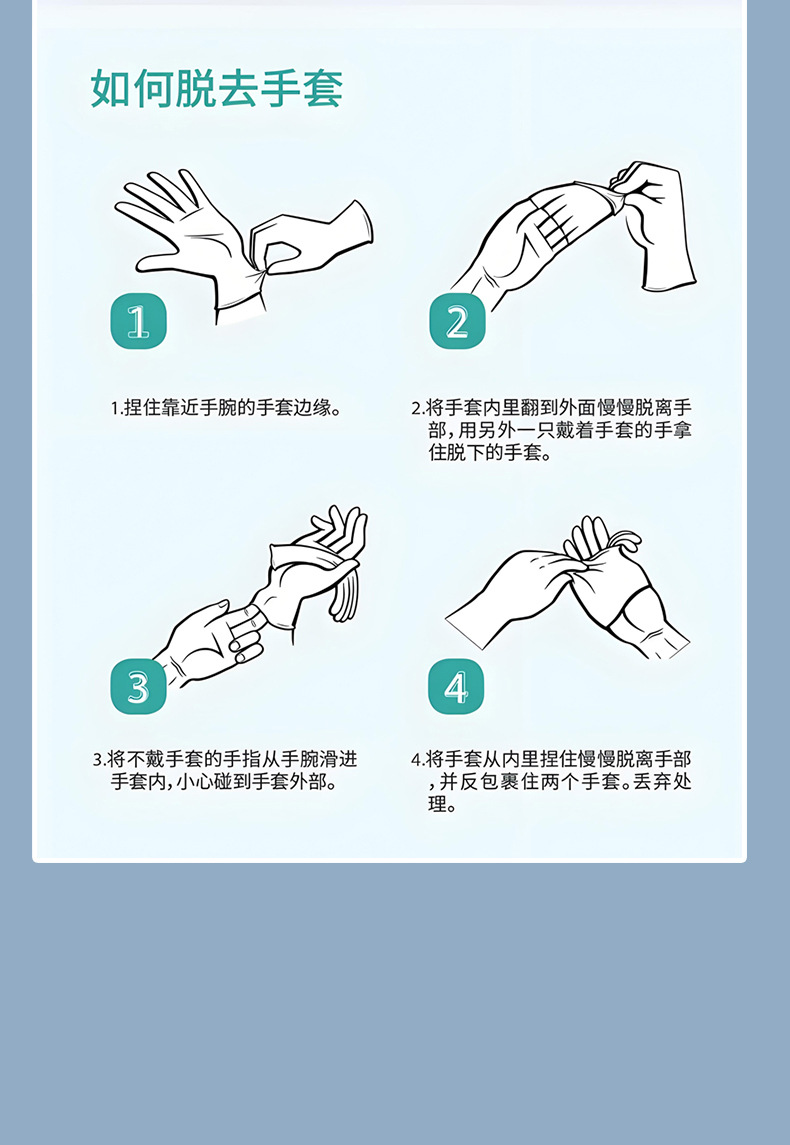 如何脱去手套

1

1.捏住靠近手腕的手套边缘。

2

2.将手套内里翻到外面慢慢脱离手部,用另外一只戴着手套的手拿住脱下的手套。

3

3.将不戴手套的手指从手腕滑进手套内,小心碰到手套外部。

4

4.将手套从内里捏住慢慢脱离手部,并反包裹住两个手套。丢弃处理。