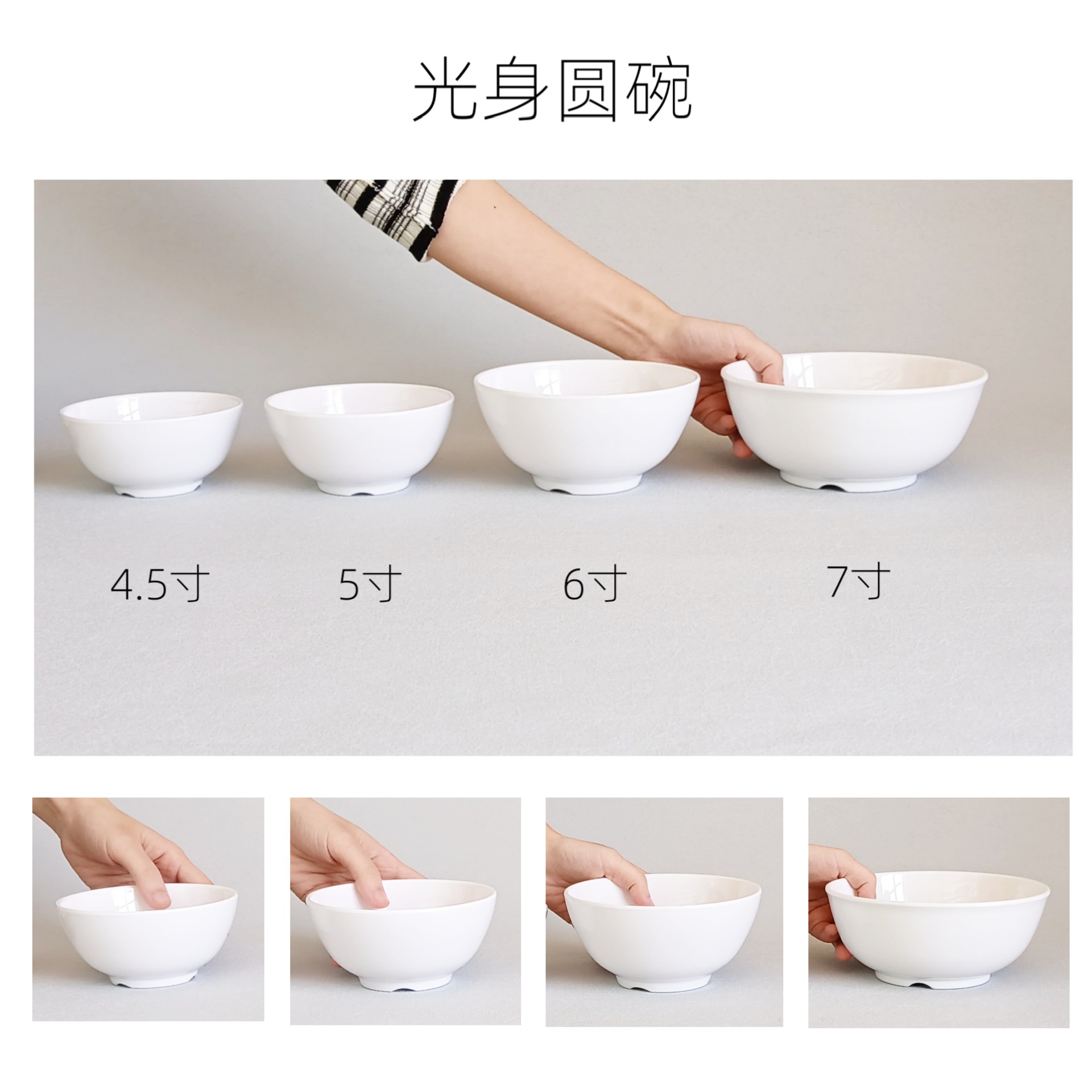 光身圆碗

4.5寸 5寸 6寸 7寸