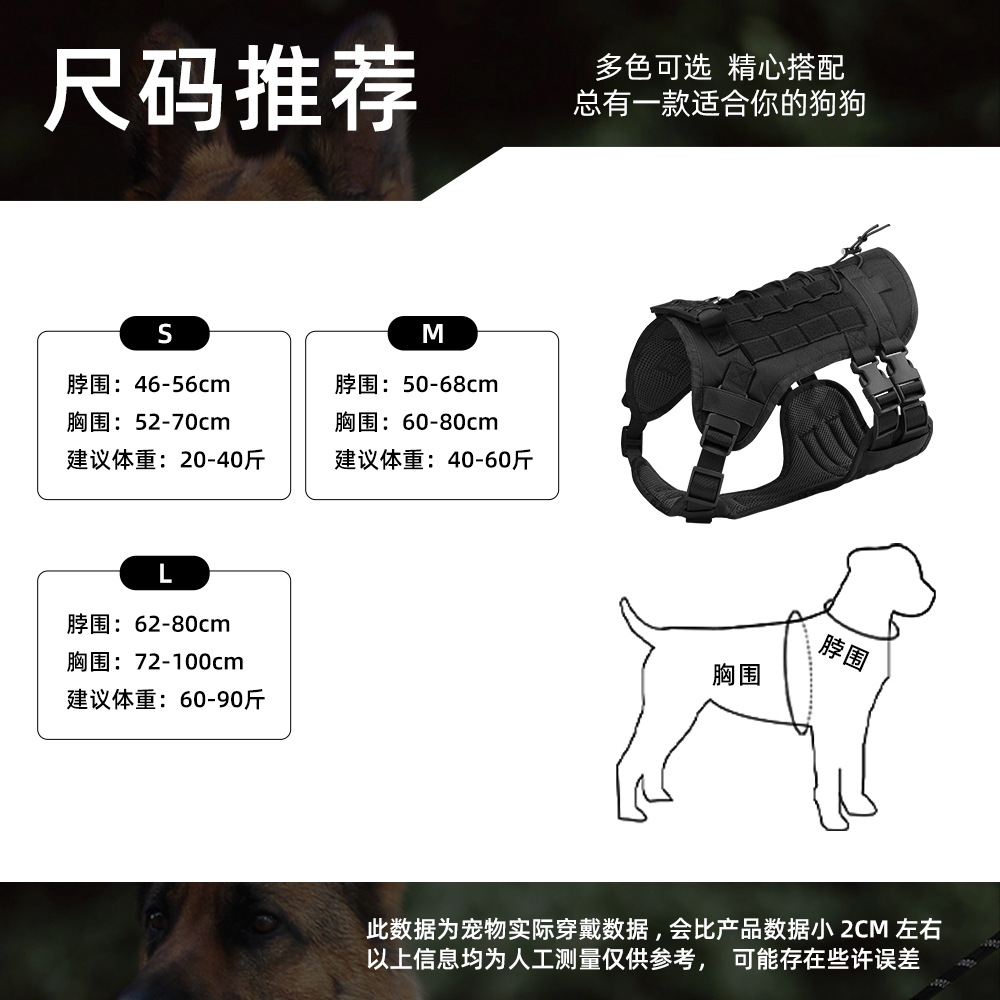 尺码推荐

多色可选 精心搭配
总有一款适合你的狗狗

S
脖围：46-56cm
胸围：52-70cm
建议体重：20-40斤

M
脖围：50-68cm
胸围：60-80cm
建议体重：40-60斤

L
脖围：62-80cm
胸围：72-100cm
建议体重：60-90斤

胸围
脖围

此数据为宠物实际穿戴数据，会比产品数据小 2CM 左右
以上信息均为人工测量仅供参考， 可能存在些许误差