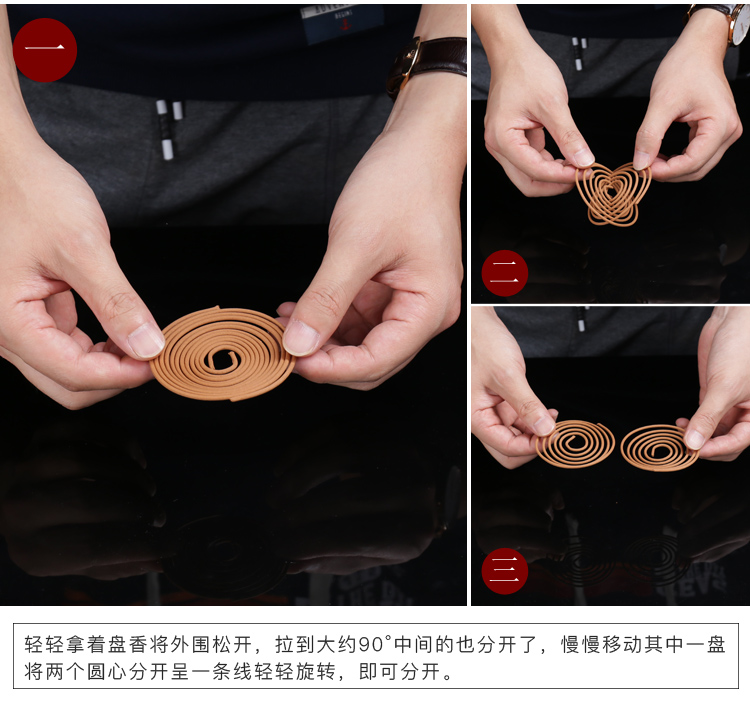 一

二

三

轻轻拿着盘香将外围松开，拉到大约90°中间的也分开了，慢慢移动其中一盘将两个圆心分开呈一条线轻轻旋转，即可分开。