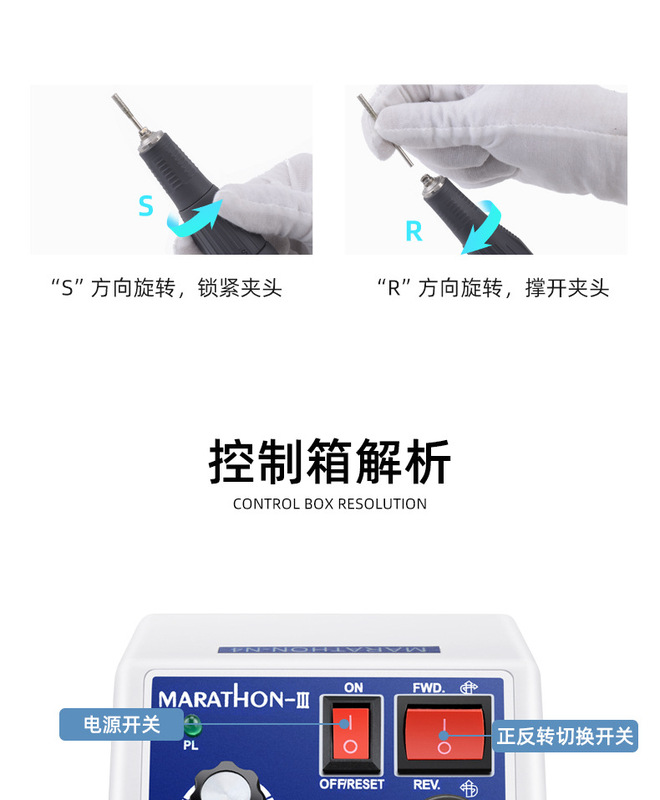 S

R

“S” 方向旋转，锁紧夹头

“R” 方向旋转，撑开夹头

控制箱解析

CONTROL BOX RESOLUTION

MARATHON-N4

MARATHON-Ⅲ

ON

FWD.

电源开关

PL

正反转切换开关

OFF/RESET

REV.