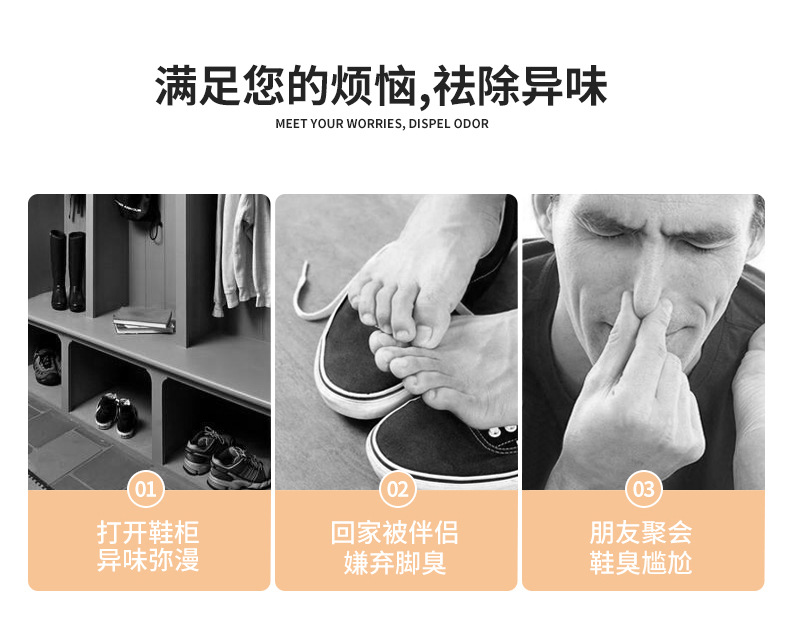 满足您的烦恼,祛除异味
MEET YOUR WORRIES, DISPEL ODOR

01
打开鞋柜
异味弥漫

02
回家被伴侣
嫌弃脚臭

03
朋友聚会
鞋臭尴尬