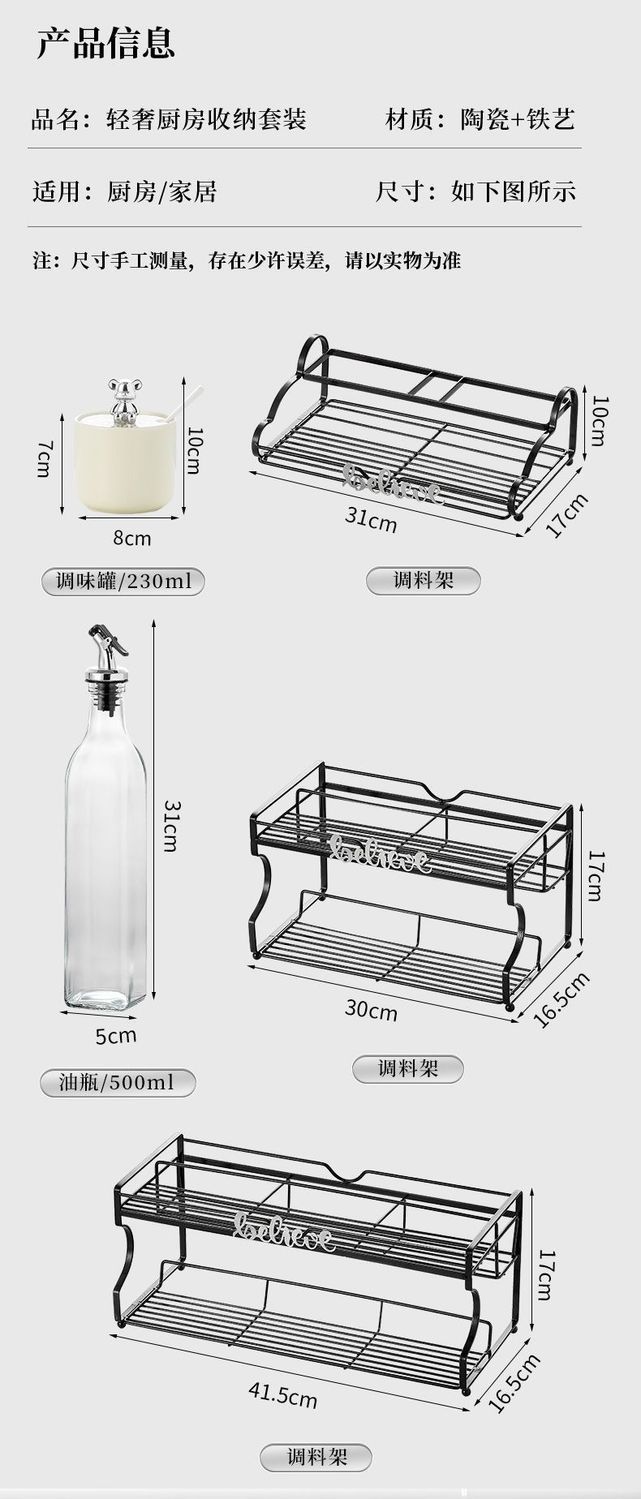 产品信息

品名：轻奢厨房收纳套装　　材质：陶瓷+铁艺

适用：厨房/家居　　尺寸：如下图所示

注：尺寸手工测量，存在少许误差，请以实物为准

7cm
10cm
8cm
调味罐/230ml

believe
10cm
31cm
17cm
调料架

31cm
5cm
油瓶/500ml

believe
17cm
30cm
16.5cm
调料架

believe
17cm
41.5cm
16.5cm
调料架