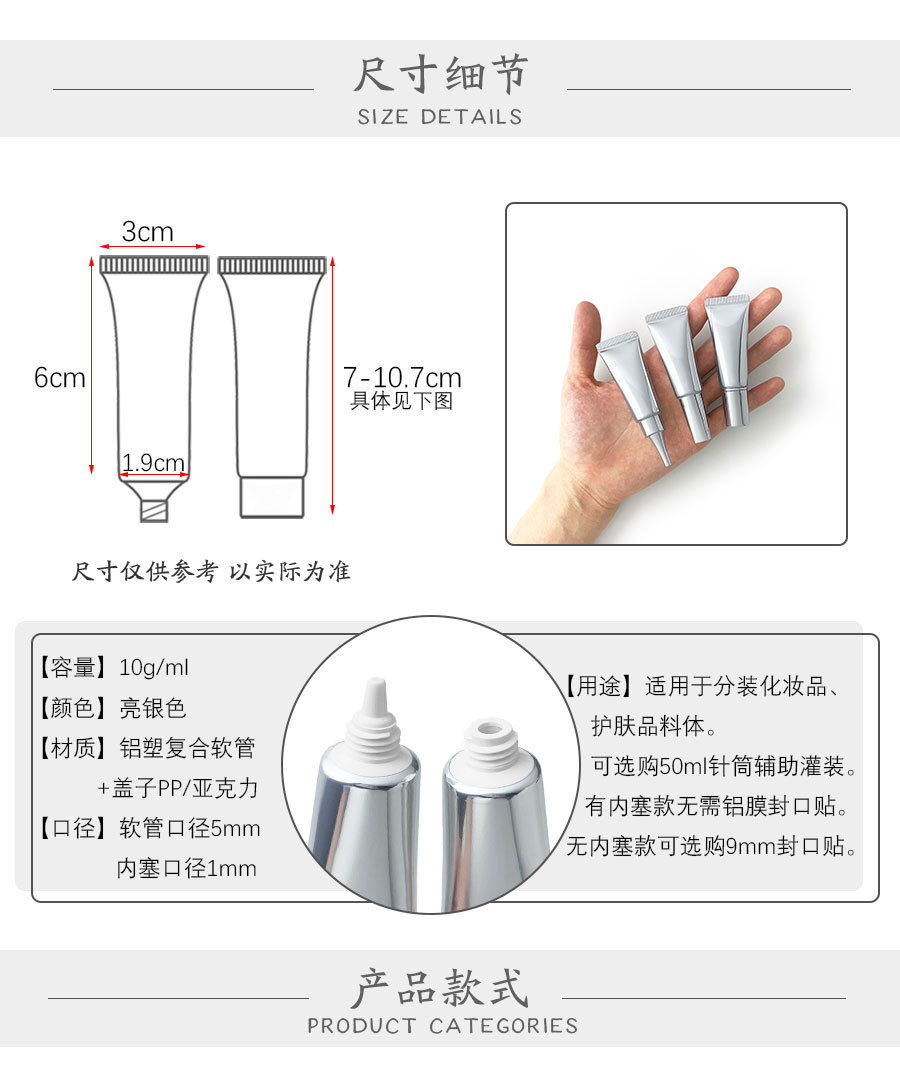 尺寸细节
SIZE DETAILS

3cm
6cm
1.9cm
7-10.7cm
具体见下图

尺寸仅供参考 以实际为准

【容量】10g/ml
【颜色】亮银色
【材质】铝塑复合软管
+盖子PP/亚克力
【口径】软管口径5mm
内塞口径1mm

【用途】适用于分装化妆品、护肤品料体。
可选购50ml针筒辅助灌装。
有内塞款无需铝膜封口贴。
无内塞款可选购9mm封口贴。

产品款式
PRODUCT CATEGORIES