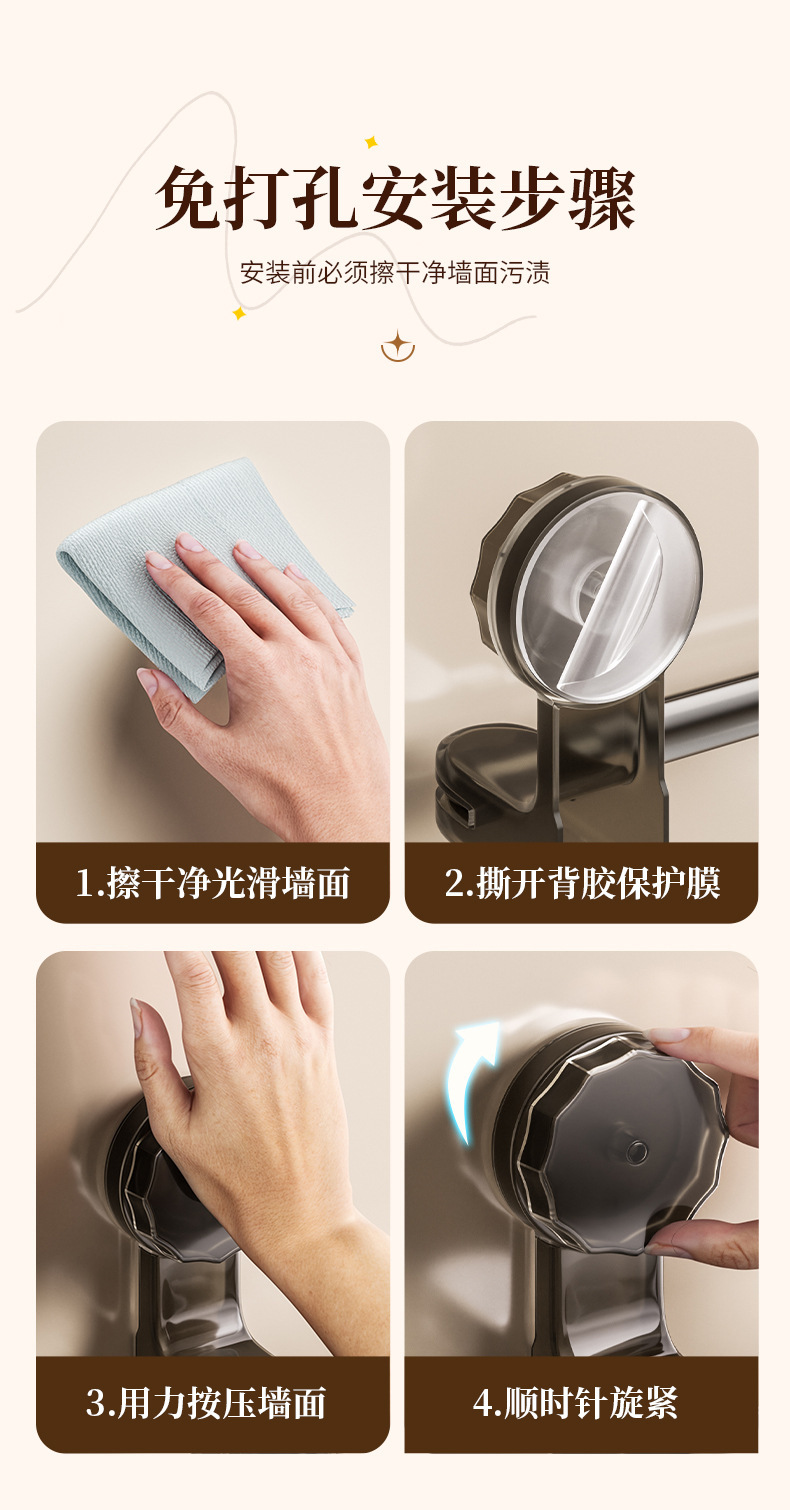 免打孔安装步骤

安装前必须擦干净墙面污渍

1.擦干净光滑墙面

2.撕开背胶保护膜

3.用力按压墙面

4.顺时针旋紧