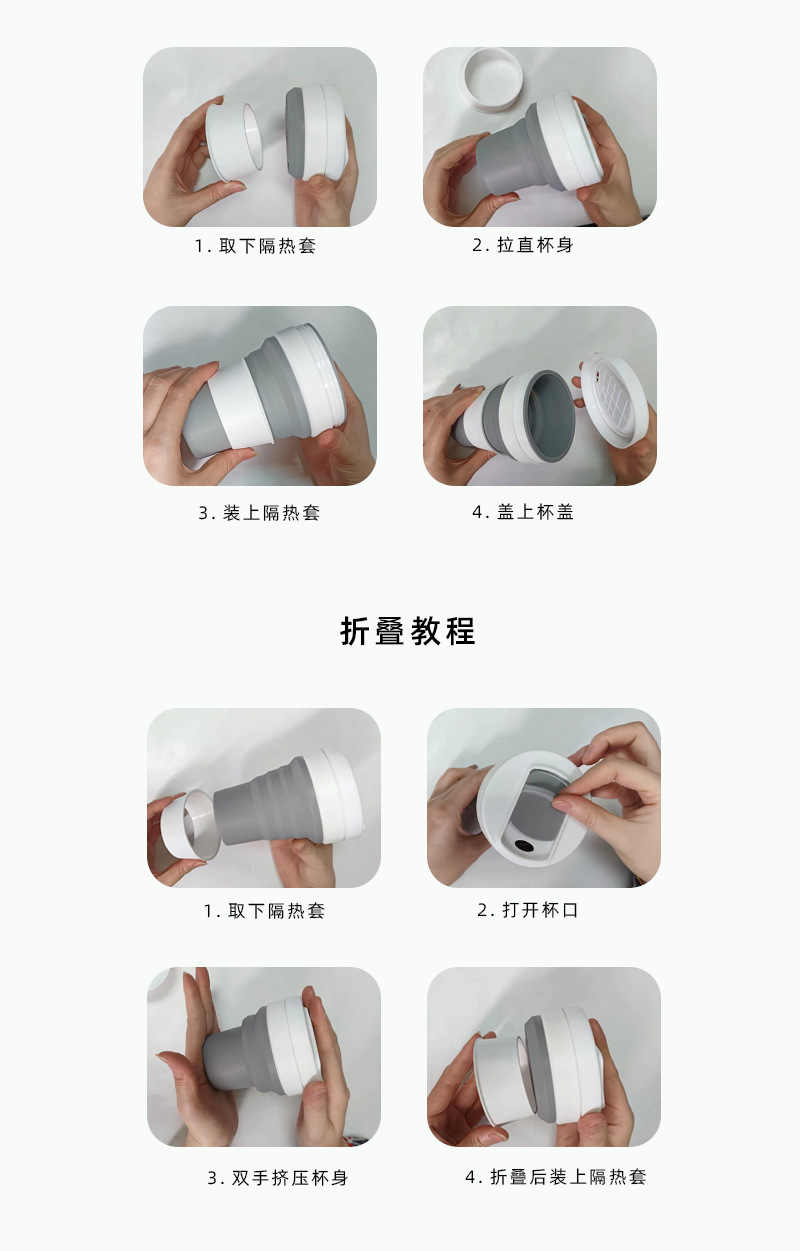 1. 取下隔热套

2. 拉直杯身

3. 装上隔热套

4. 盖上杯盖

折叠教程

1. 取下隔热套

2. 打开杯口

3. 双手挤压杯身

4. 折叠后装上隔热套