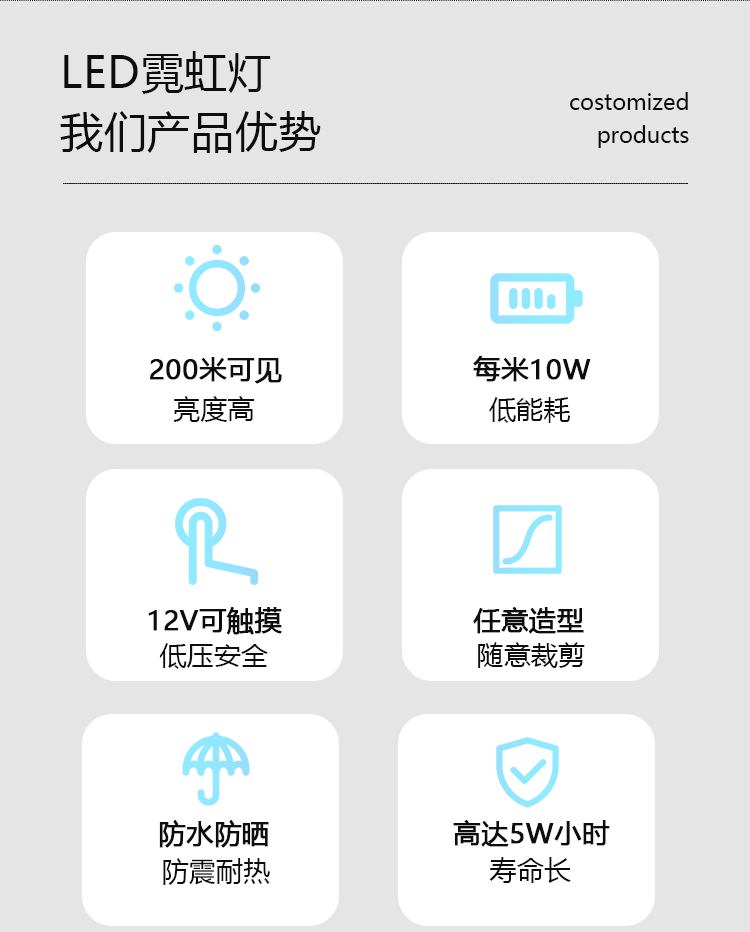 LED霓虹灯
我们产品优势

costomized
products

200米可见
亮度高

每米10W
低能耗

12V可触摸
低压安全

任意造型
随意裁剪

防水防晒
防震耐热

高达5W小时
寿命长