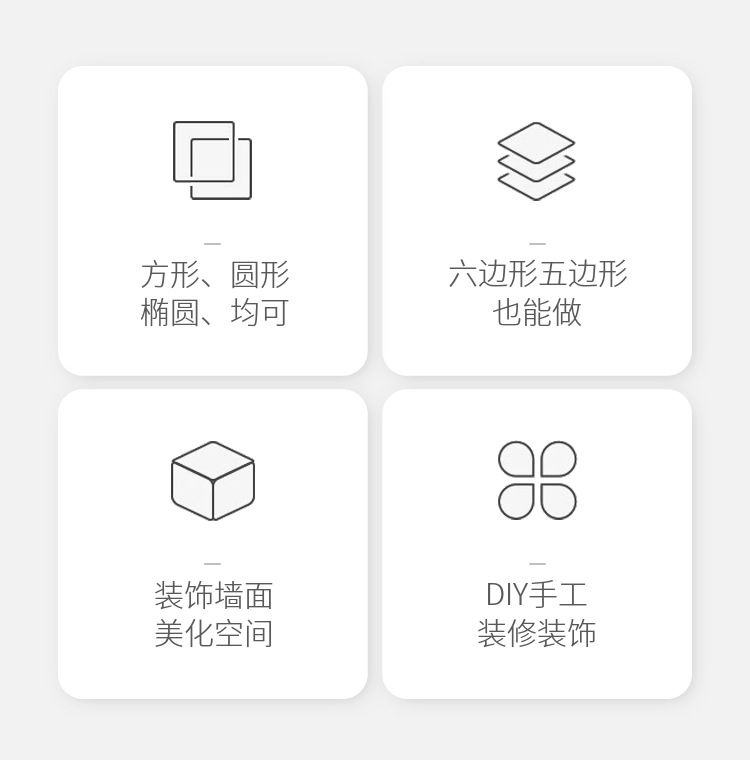 方形、圆形
椭圆、均可

六边形五边形
也能做

装饰墙面
美化空间

DIY手工
装修装饰