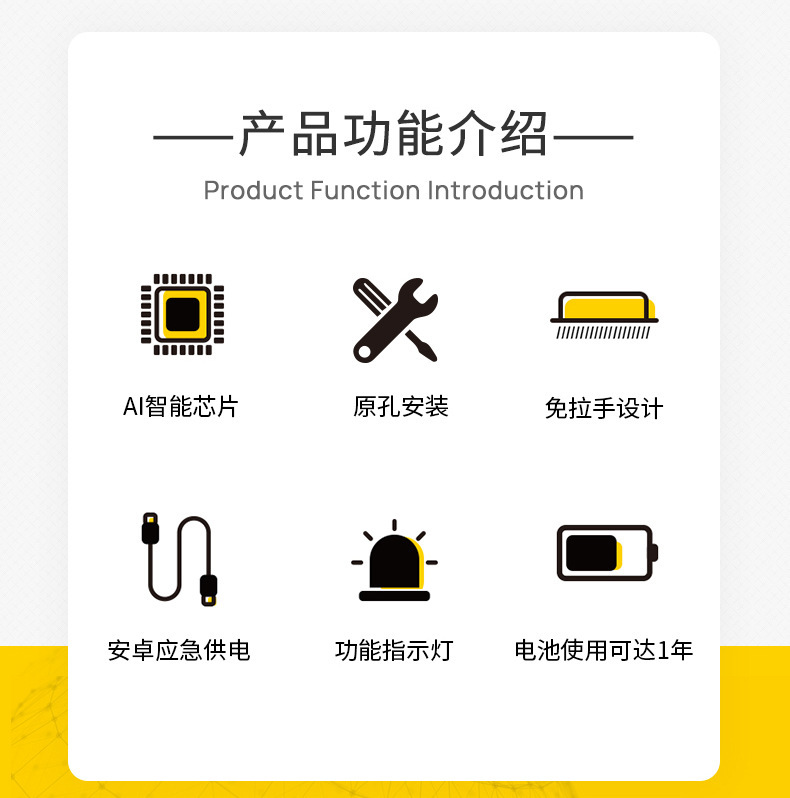 ——产品功能介绍——

Product Function Introduction

AI智能芯片

原孔安装

免拉手设计

安卓应急供电

功能指示灯

电池使用可达1年