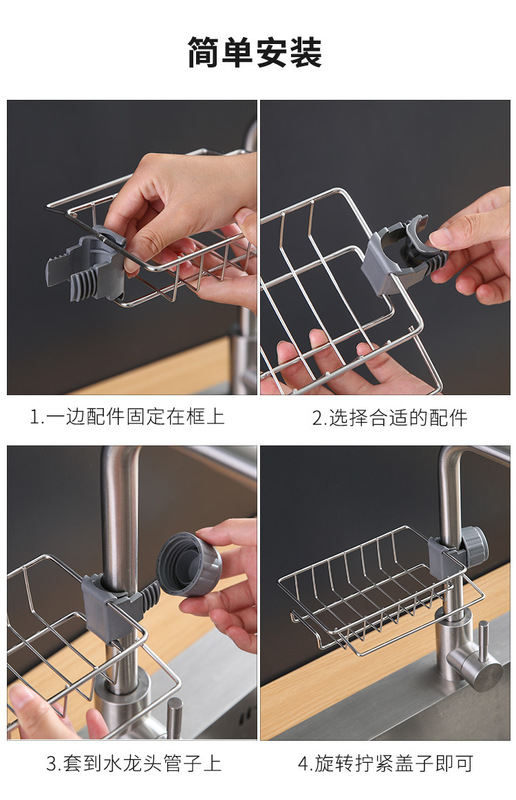 简单安装

1.一边配件固定在框上

2.选择合适的配件

3.套到水龙头管子上

4.旋转拧紧盖子即可