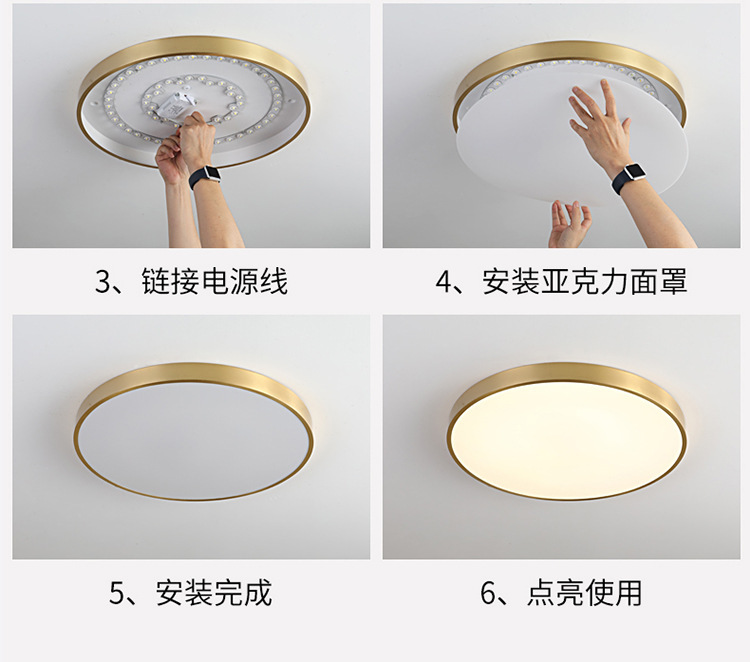 3、链接电源线

4、安装亚克力面罩

5、安装完成

6、点亮使用