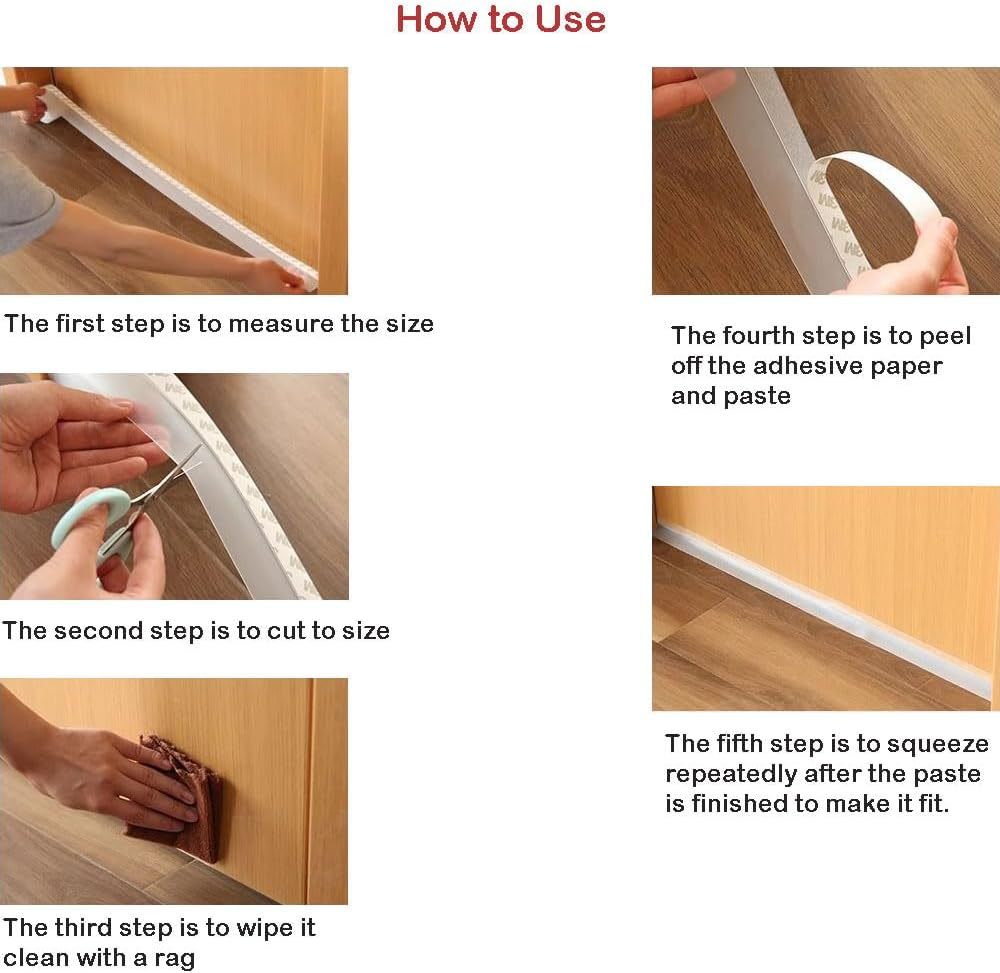 How to Use

The first step is to measure the size

The second step is to cut to size

The third step is to wipe it clean with a rag

The fourth step is to peel off the adhesive paper and paste

The fifth step is to squeeze repeatedly after the paste is finished to make it fit.